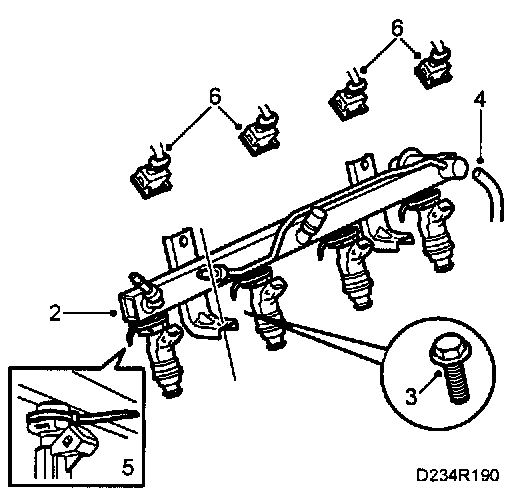 6
6
4
2
3
5
D234R190