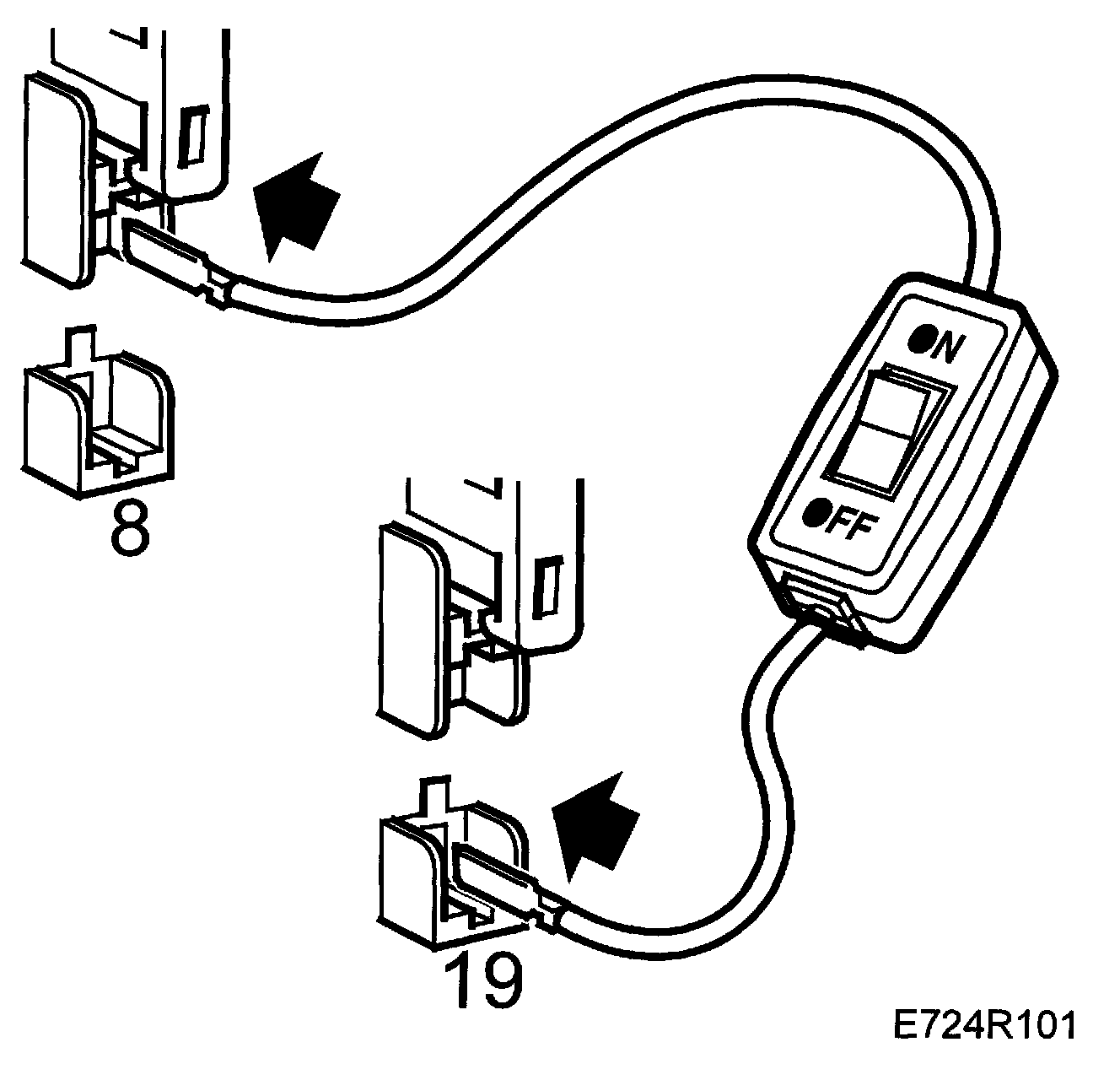 ON

OFF

8

19

E724R101