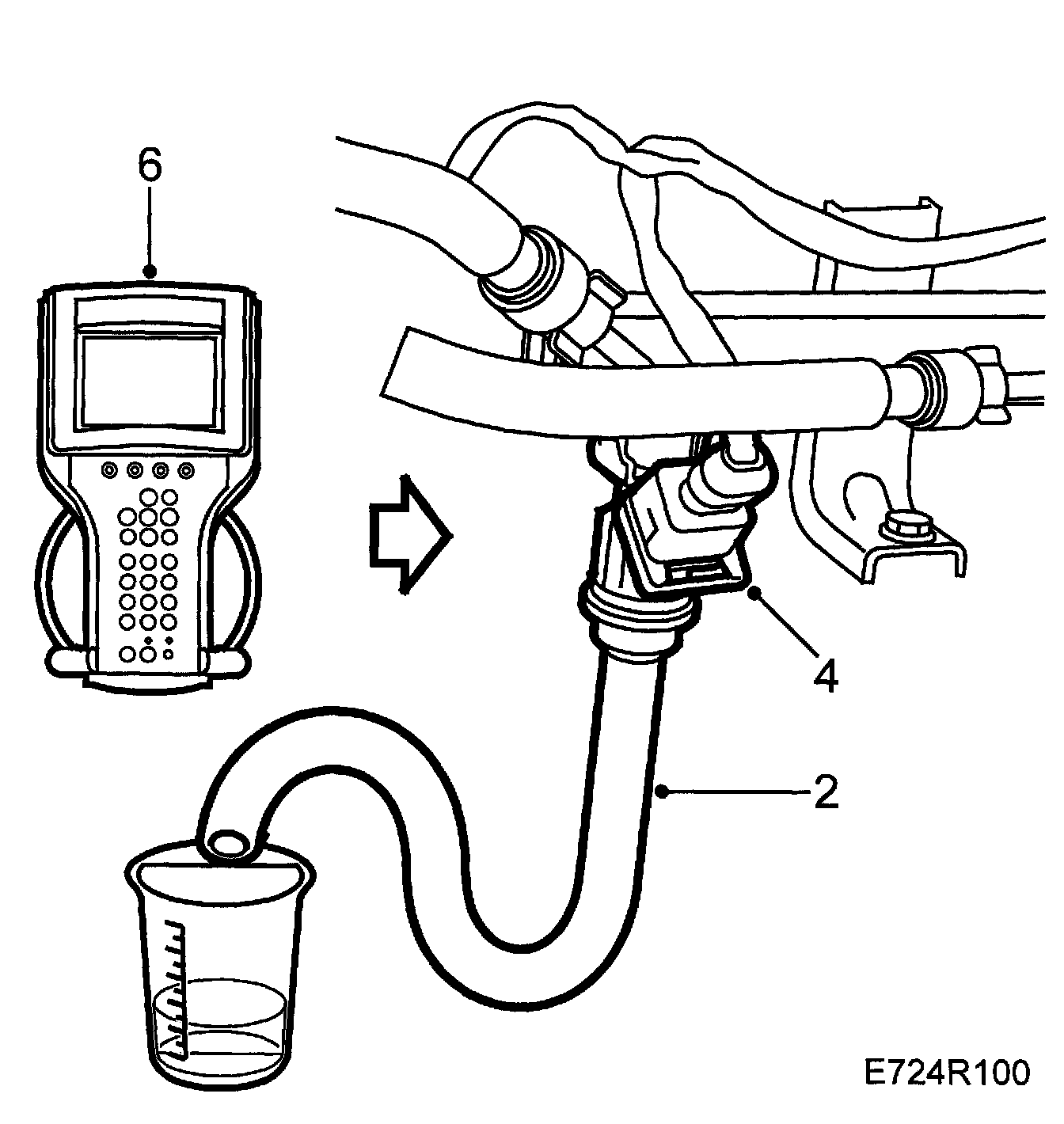 6

4

2

E724R100