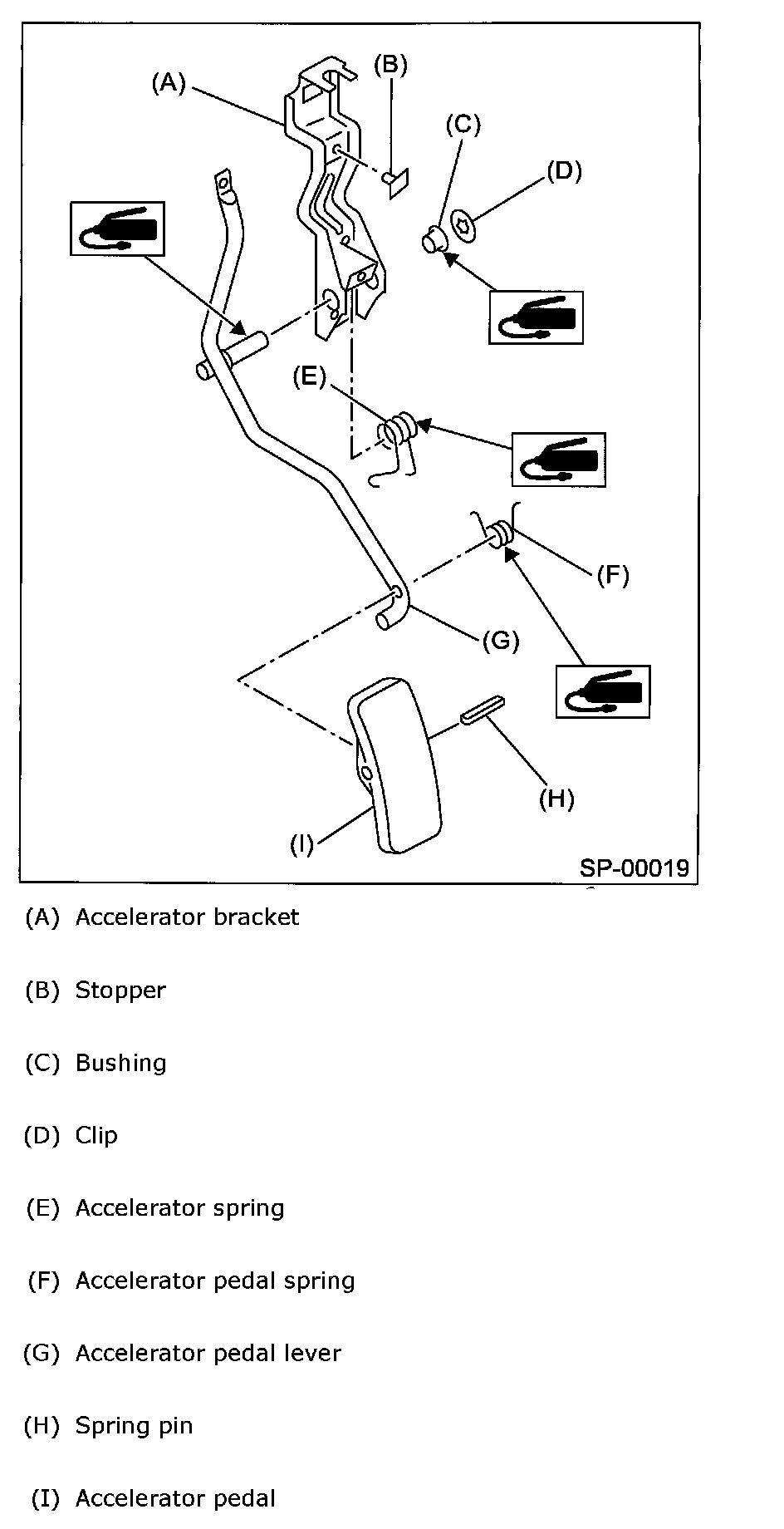 (A)
(B)
(C)
(D)
(E)
(F)
(G)
(H)
(I)
SP-00019

(A) Accelerator bracket

(B) Stopper

(C) Bushing

(D) Clip

(E) Accelerator spring

(F) Accelerator pedal spring

(G) Accelerator pedal lever

(H) Spring pin

(I) Accelerator pedal