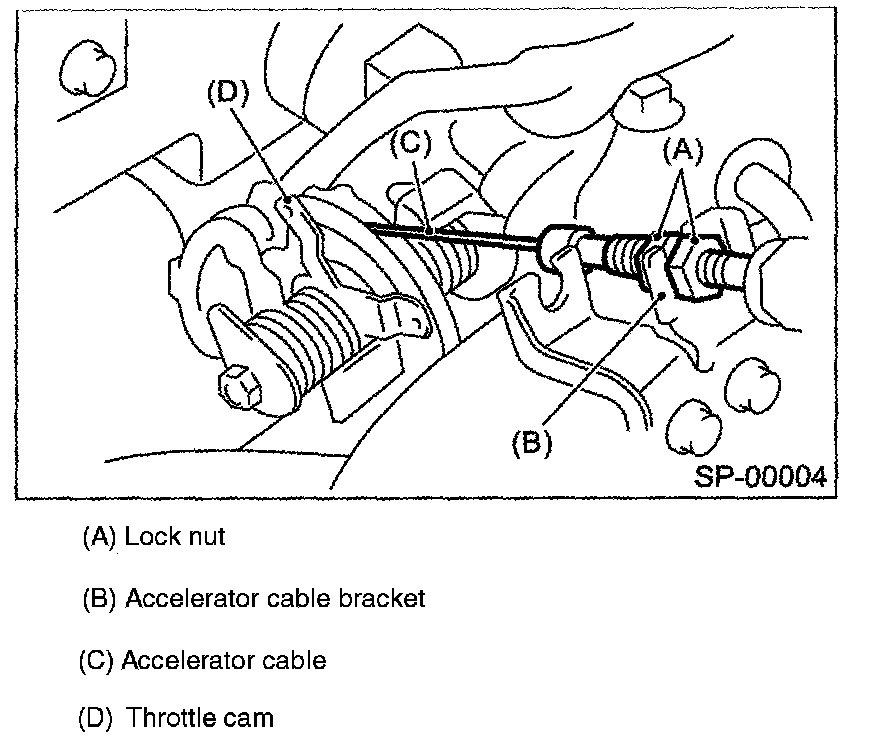 (D)
(C)
(A)
(B)
SP-00004

(A) Lock nut

(B) Accelerator cable bracket

(C) Accelerator cable

(D) Throttle cam