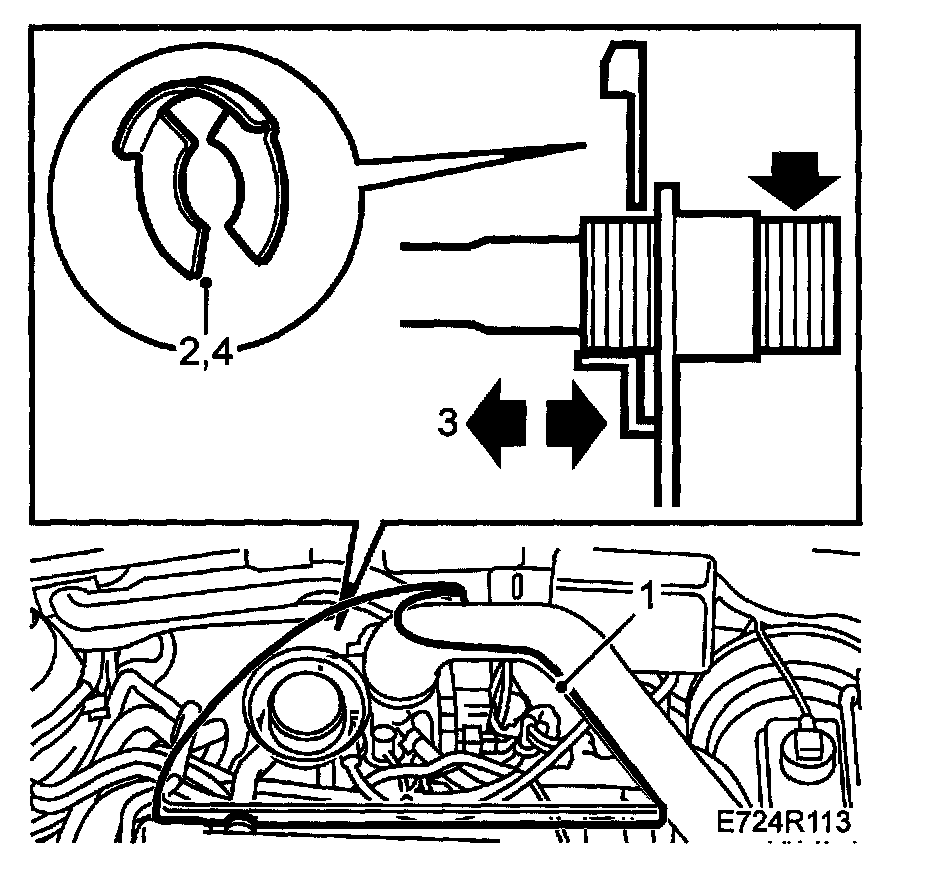 2,4

3

1

E724R113