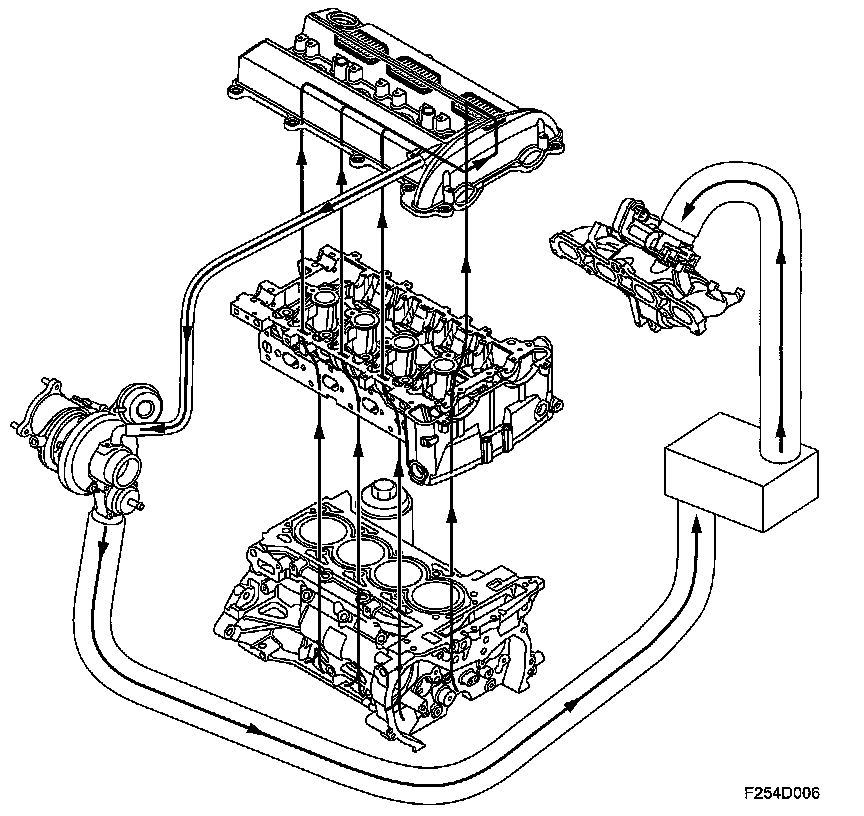 F254D006