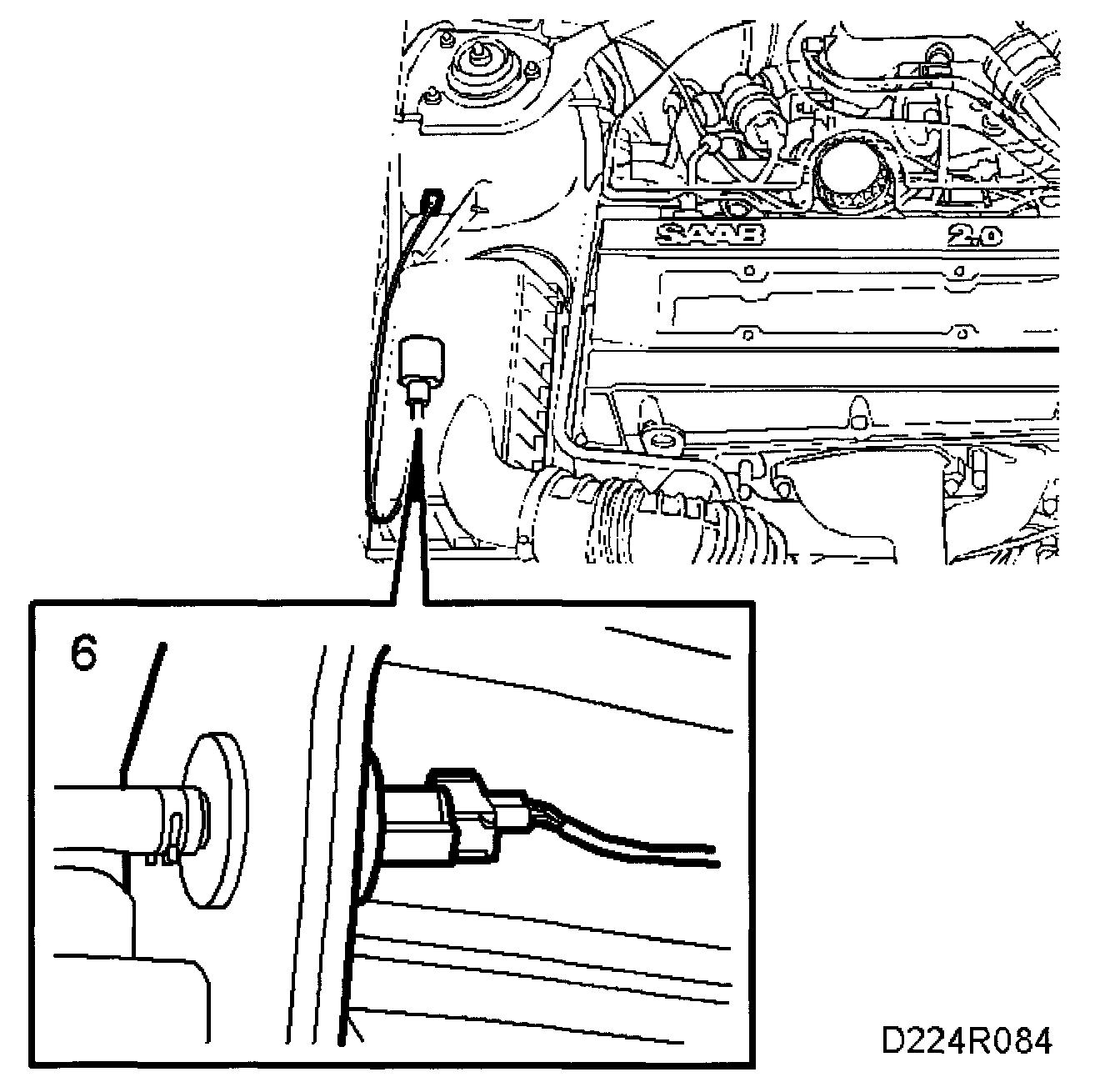 SAAB 2.0

6

D224R084