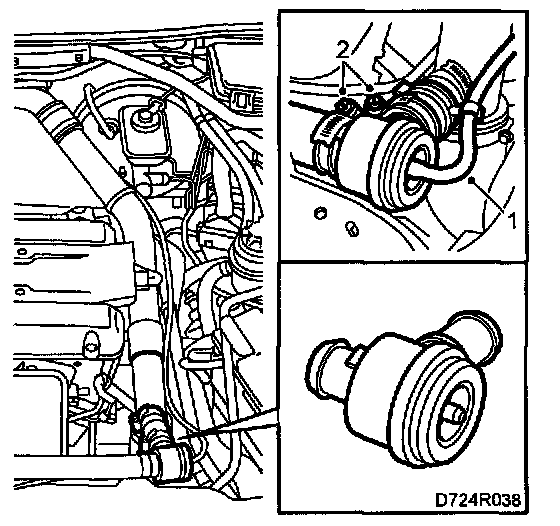 2
1
D724R038