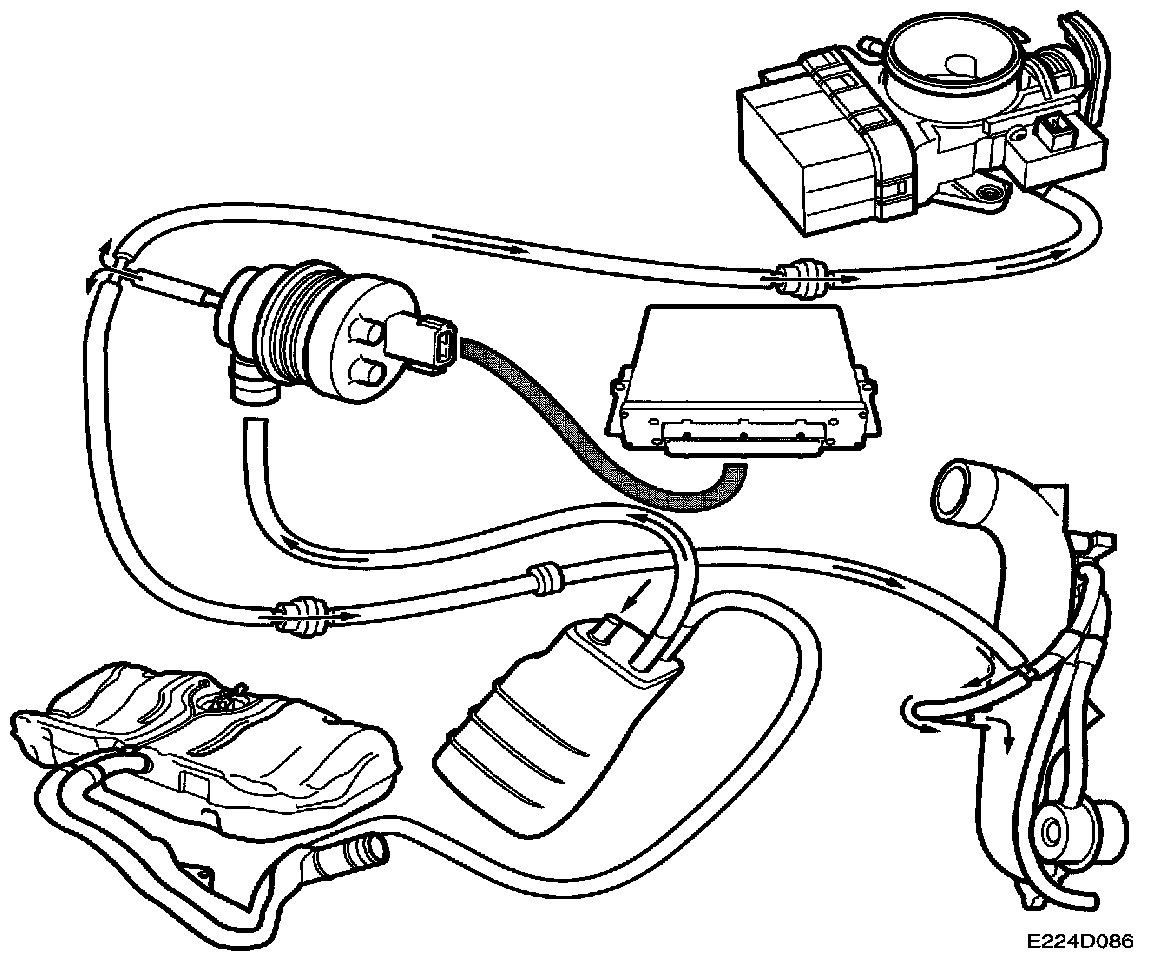 E224D086