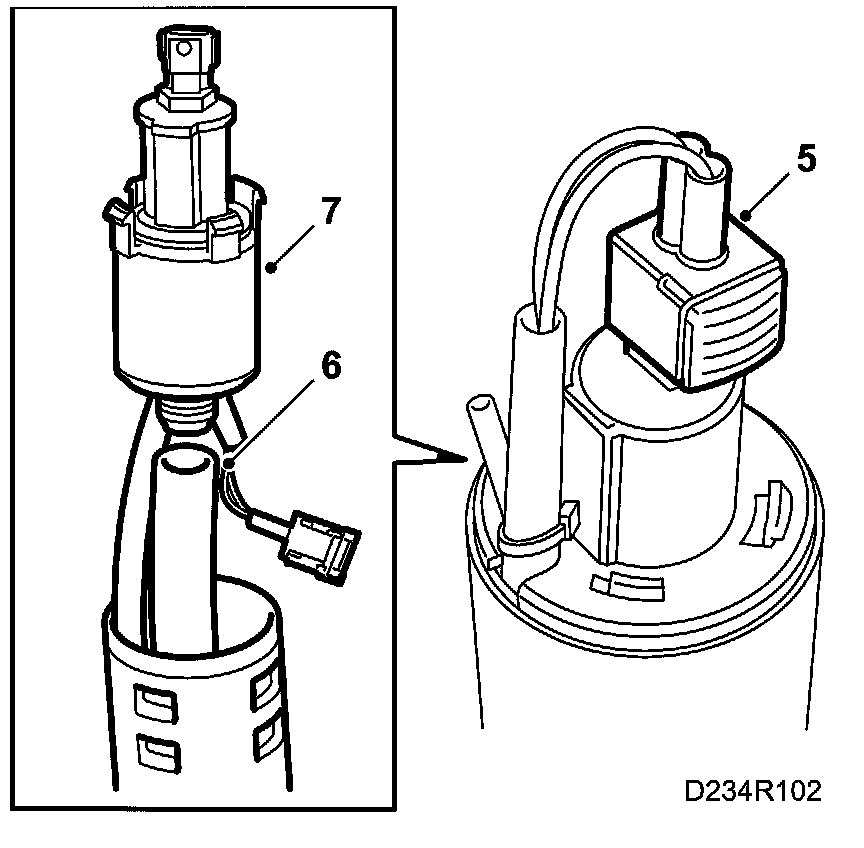 7

6

5

D234R102