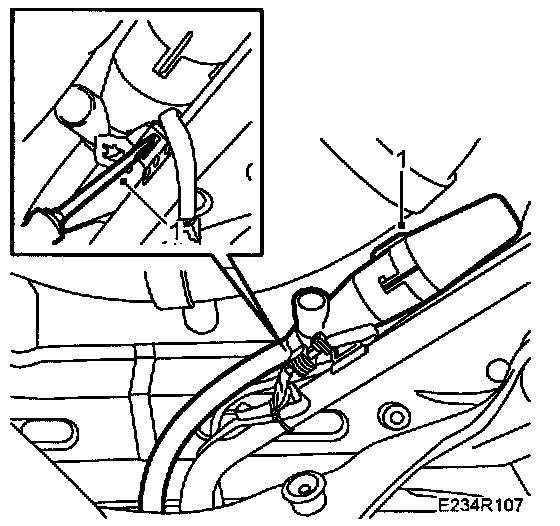 1
1
E234R107