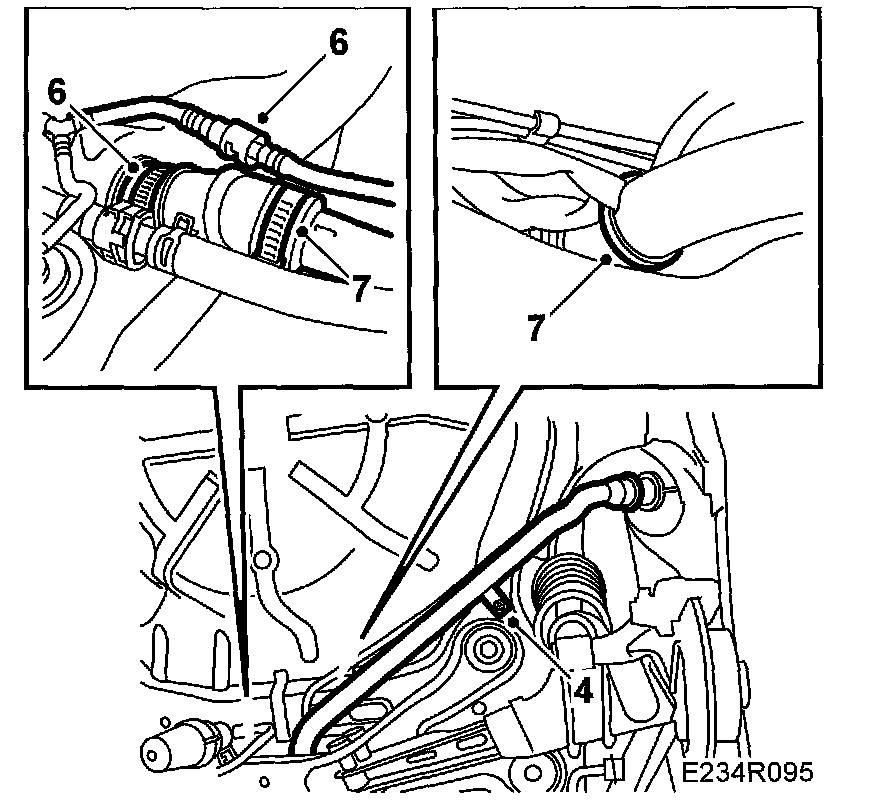 6
6
7
7
4
E234R095