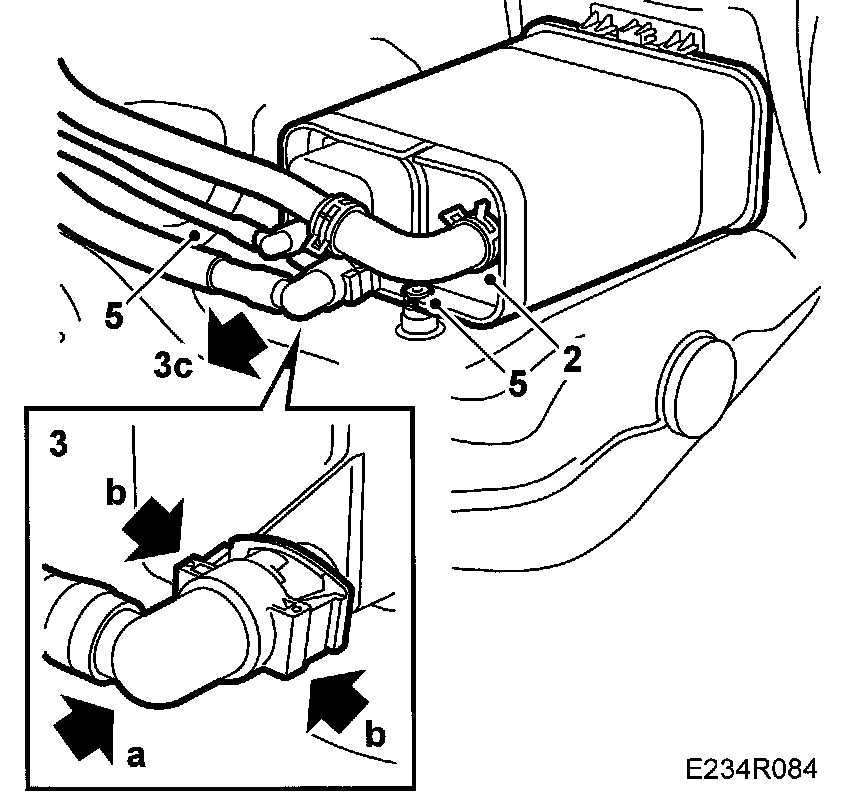 5
3c
5
2
3
b
b
a
E234R084