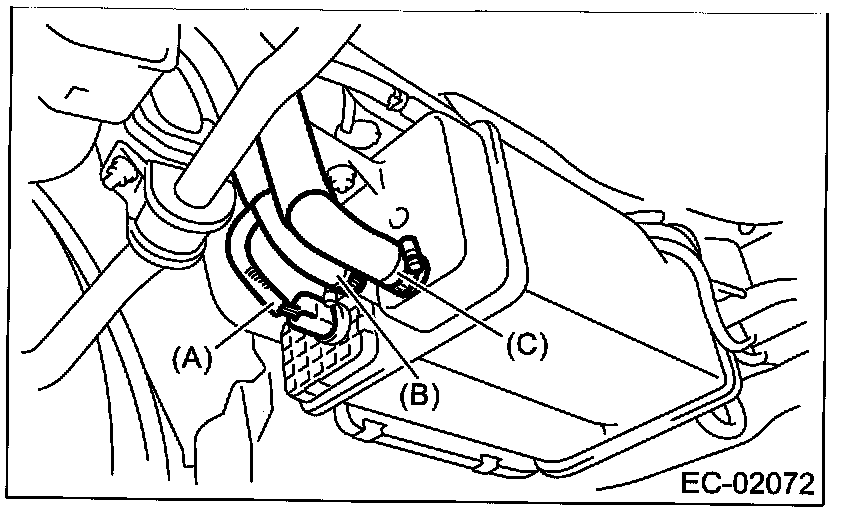 (A)
(B)
(C)
EC-02072