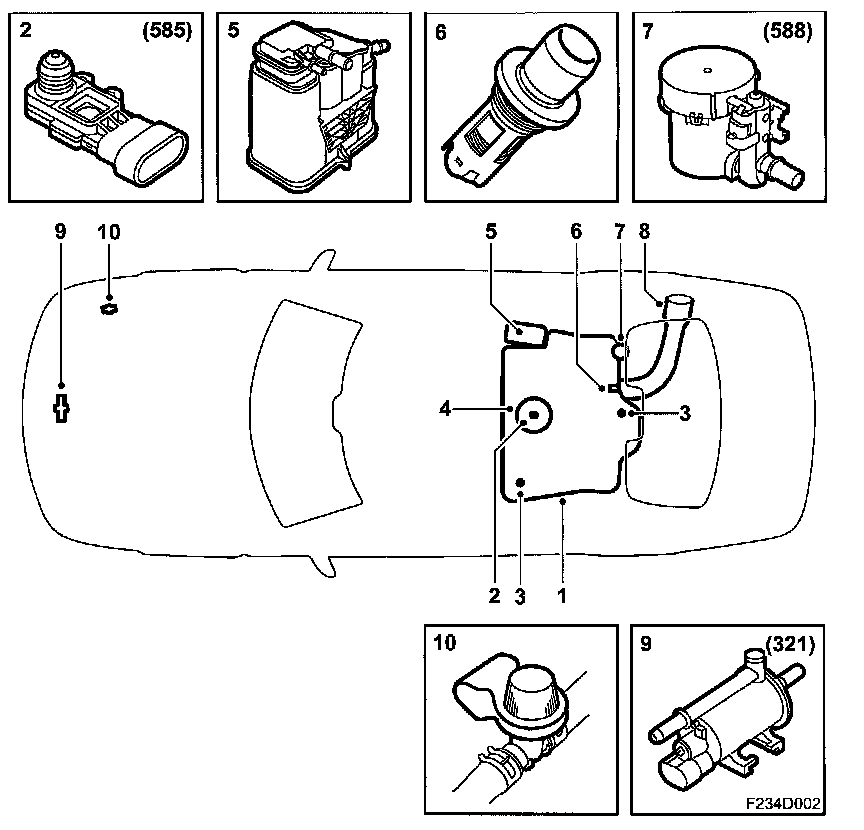 2 (585)

5

6

7 (588)

9 10

5 6 7 8

4

3

2 3 1

10

9 (321)

F234D002