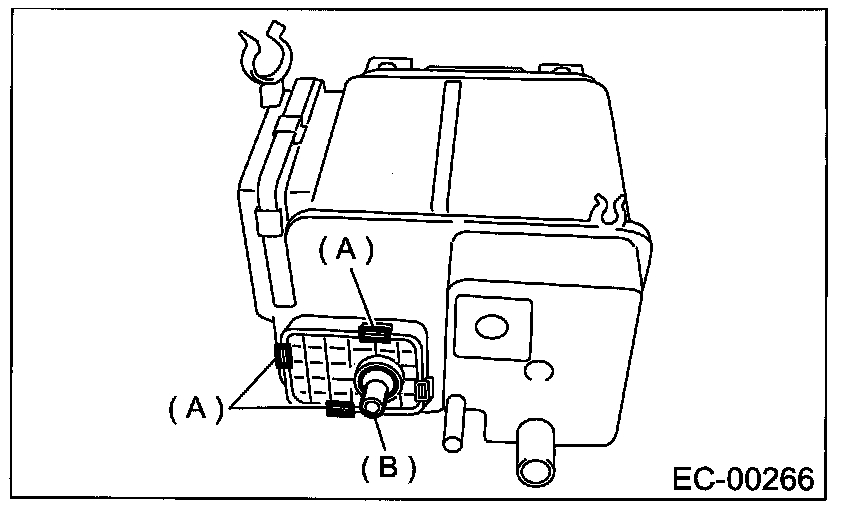 (A)
(A)
(B)
EC-00266