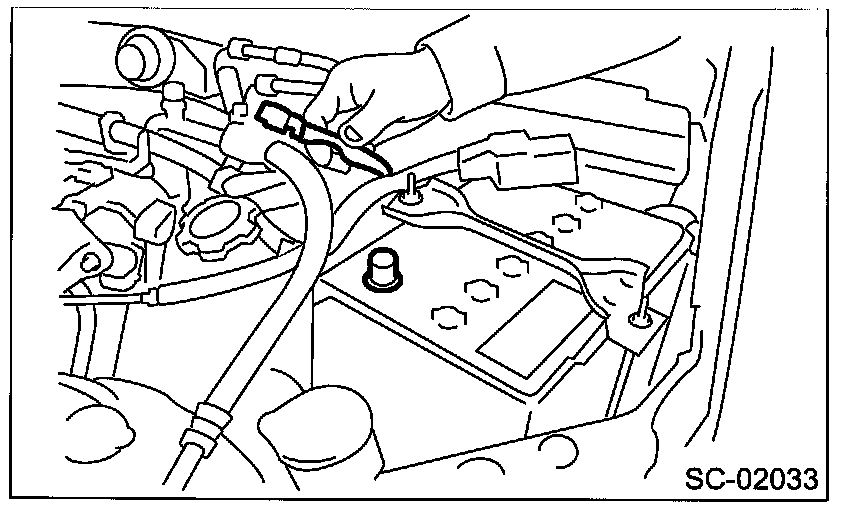 SC-02033