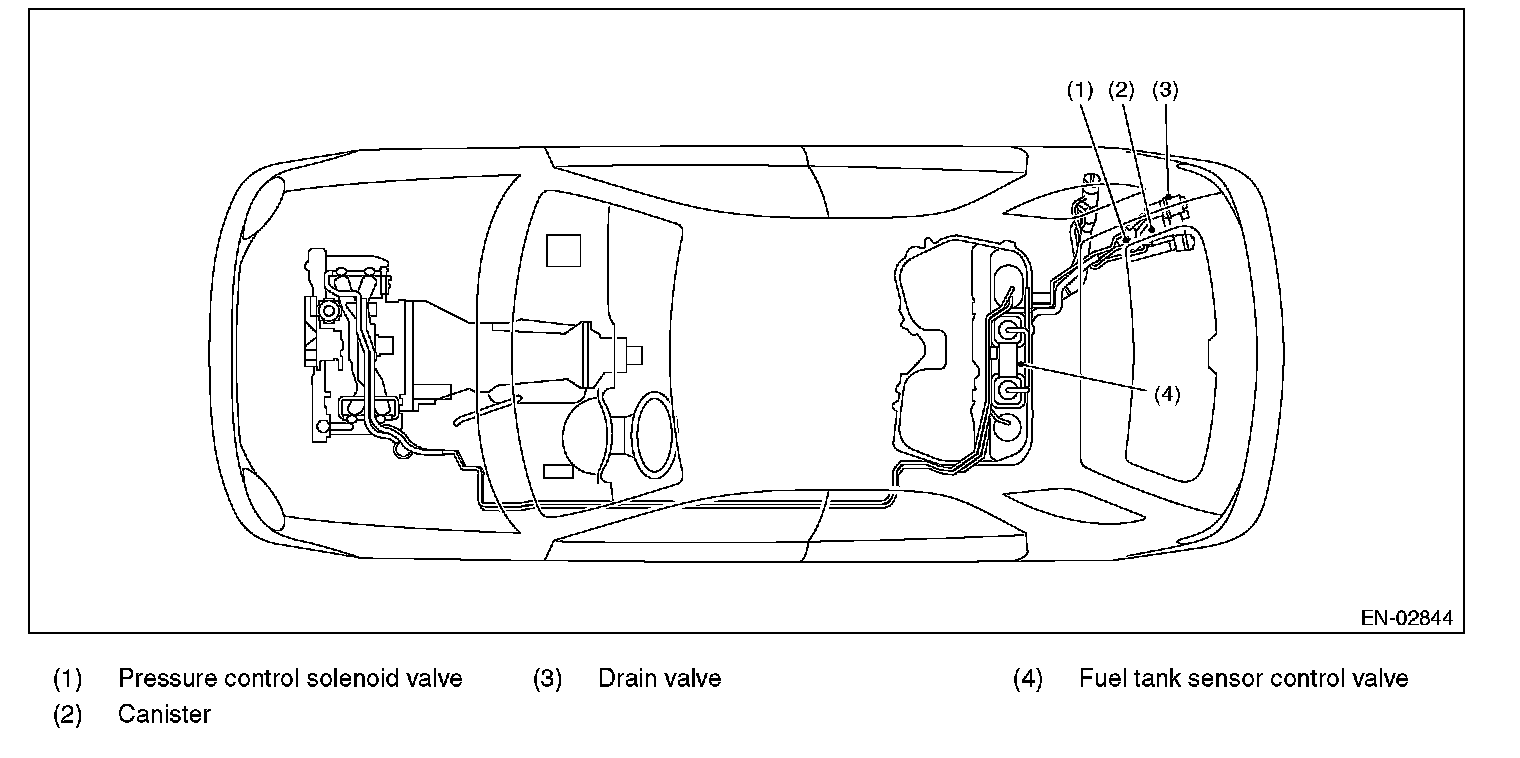 (1) (2) (3)

(4)

EN-02844

(1) Pressure control solenoid valve
(2) Canister
(3) Drain valve
(4) Fuel tank sensor control valve