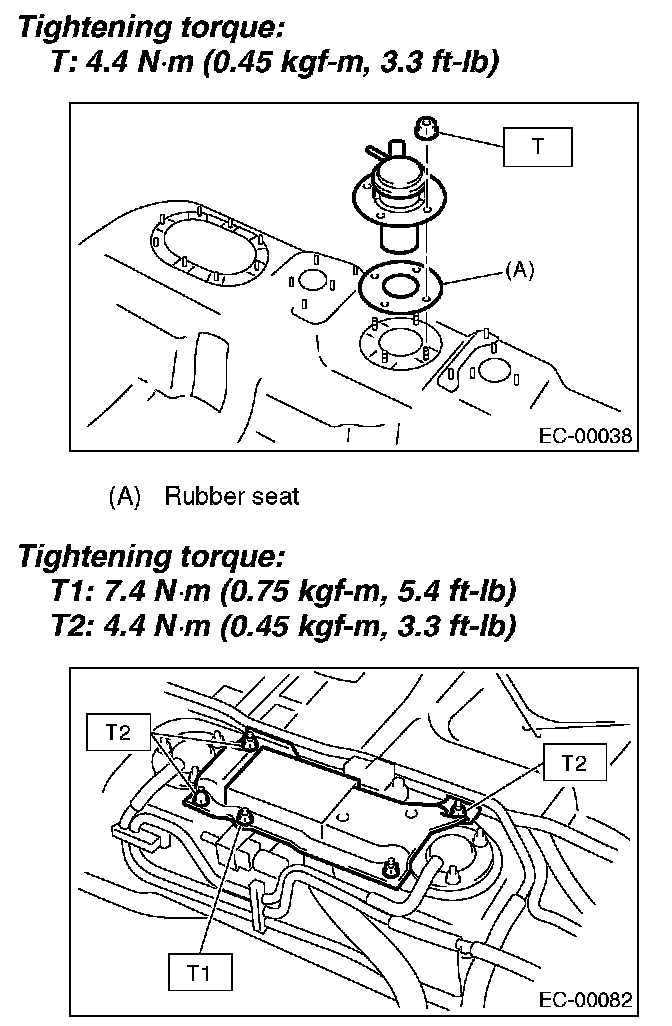 Tightening torque:
T: 4.4 N·m (0.45 kgf-m, 3.3 ft-lb)

T

(A)

EC-00038

(A) Rubber seat

Tightening torque:
T1: 7.4 N·m (0.75 kgf-m, 5.4 ft-lb)
T2: 4.4 N·m (0.45 kgf-m, 3.3 ft-lb)

T2

T2

T1

EC-00082