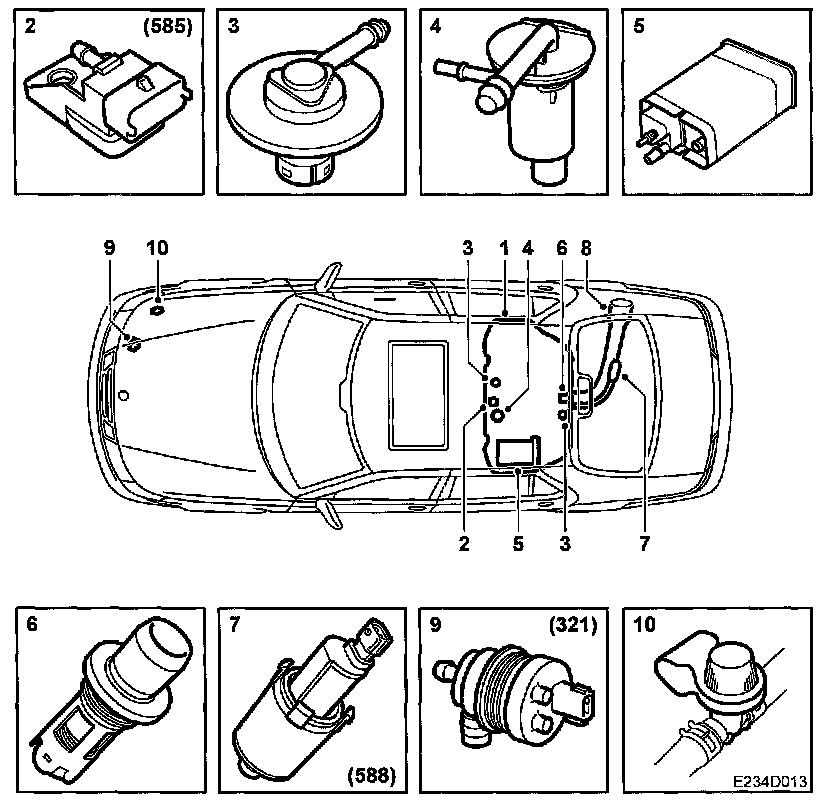 2 (585)

3

4

5

9 10

3 1 4

6 8

2 5 3 7

6

7

(588)

9 (321)

10

E234D013