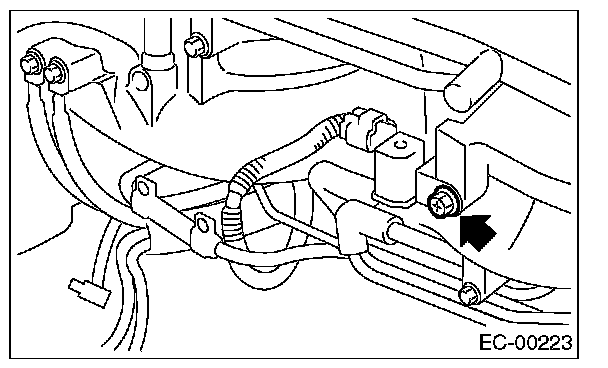 EC-00223