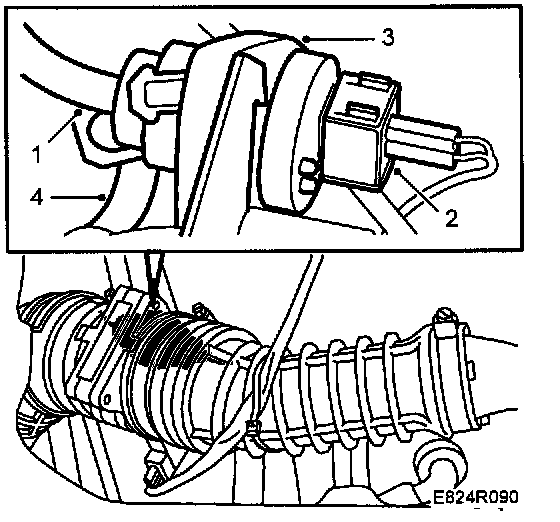 3
1
4
2
E824R090