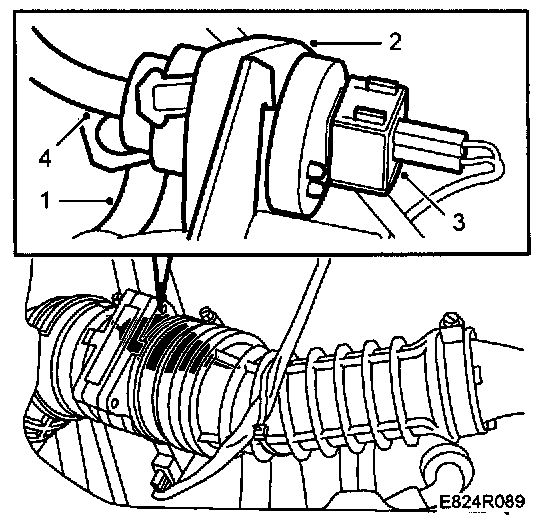 2
4
1
3
E824R089