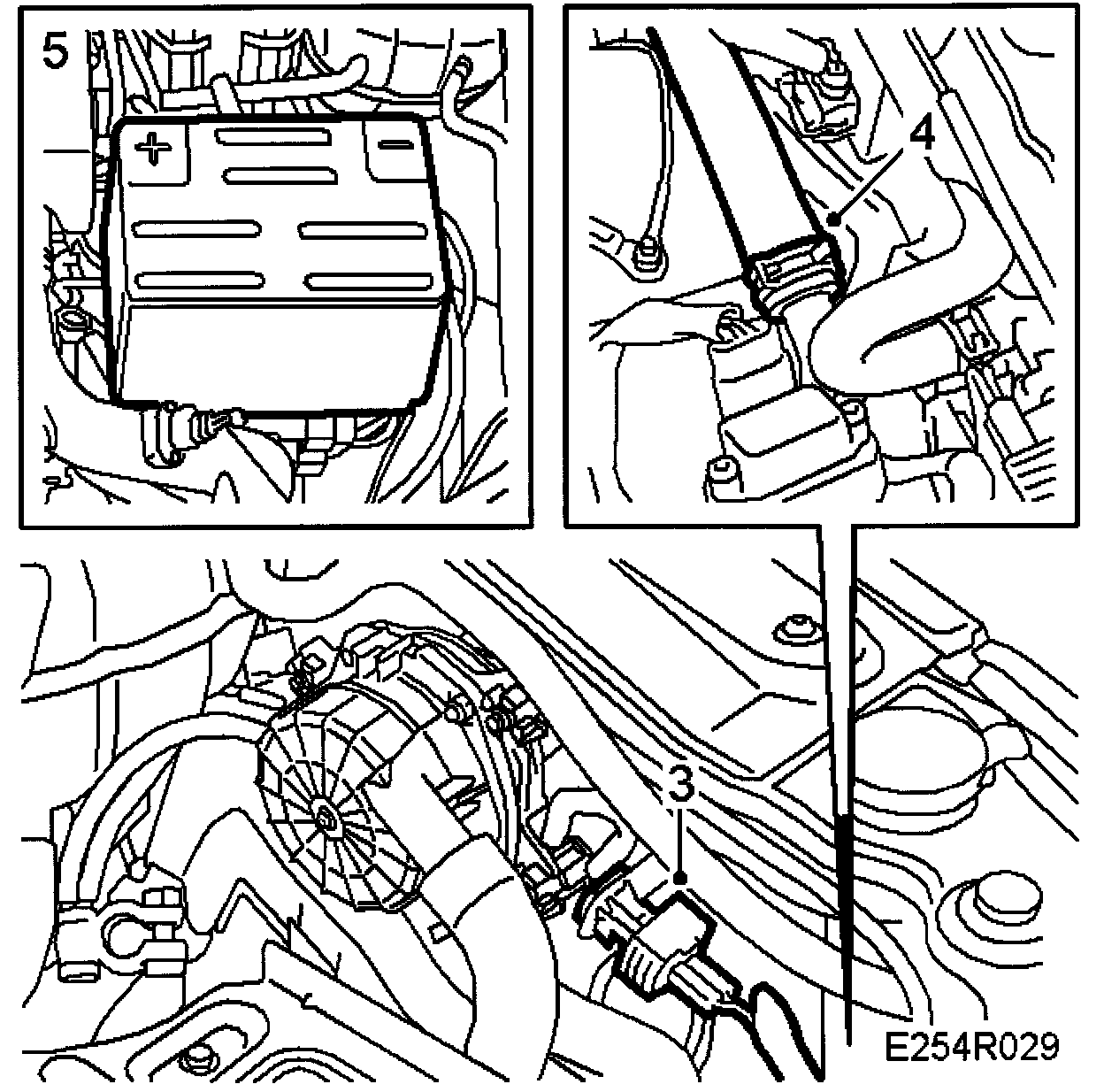 5
+
−
4
3
E254R029