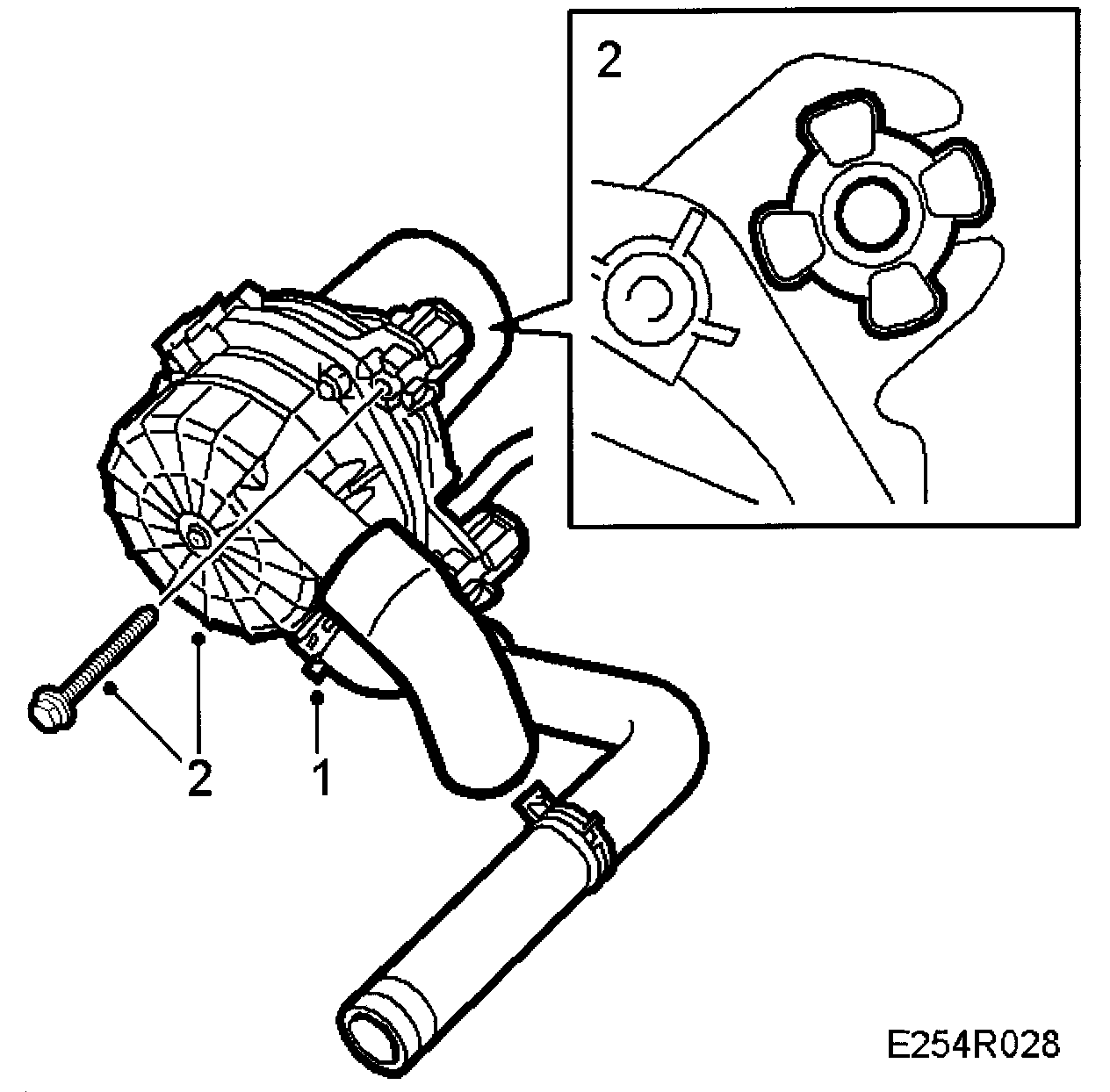 2

2

1

E254R028