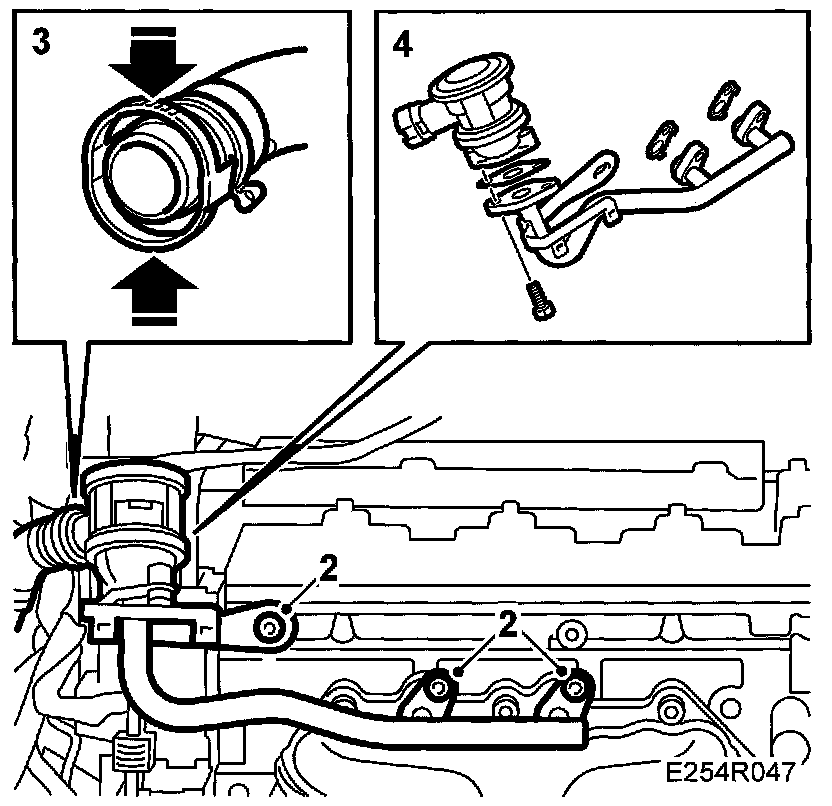 3

4

2

2

E254R047