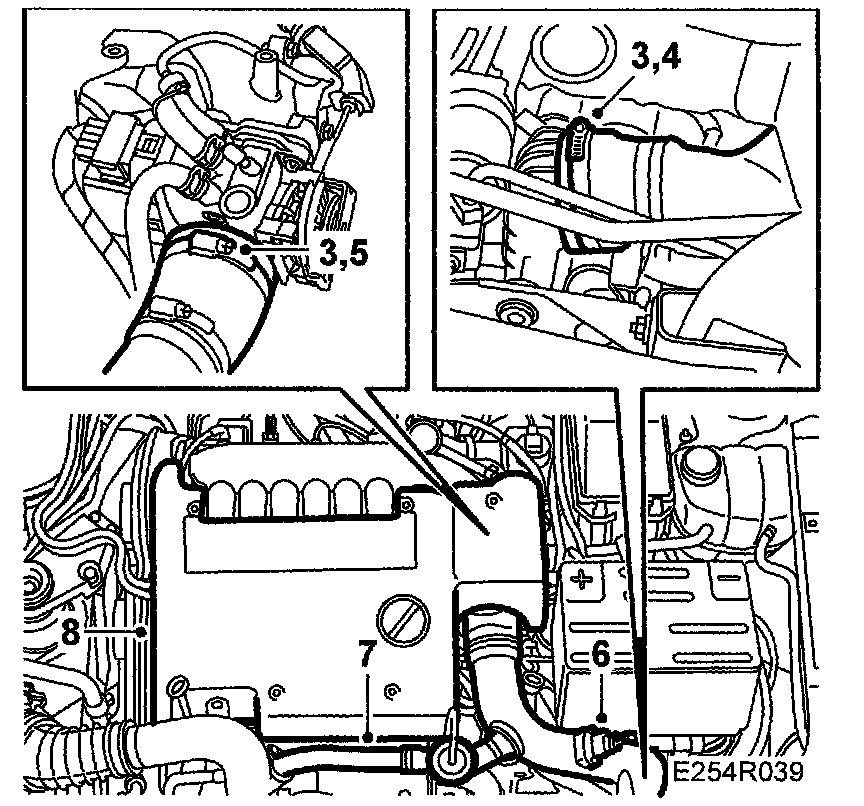 3,5
3,4
8
7
6
E254R039