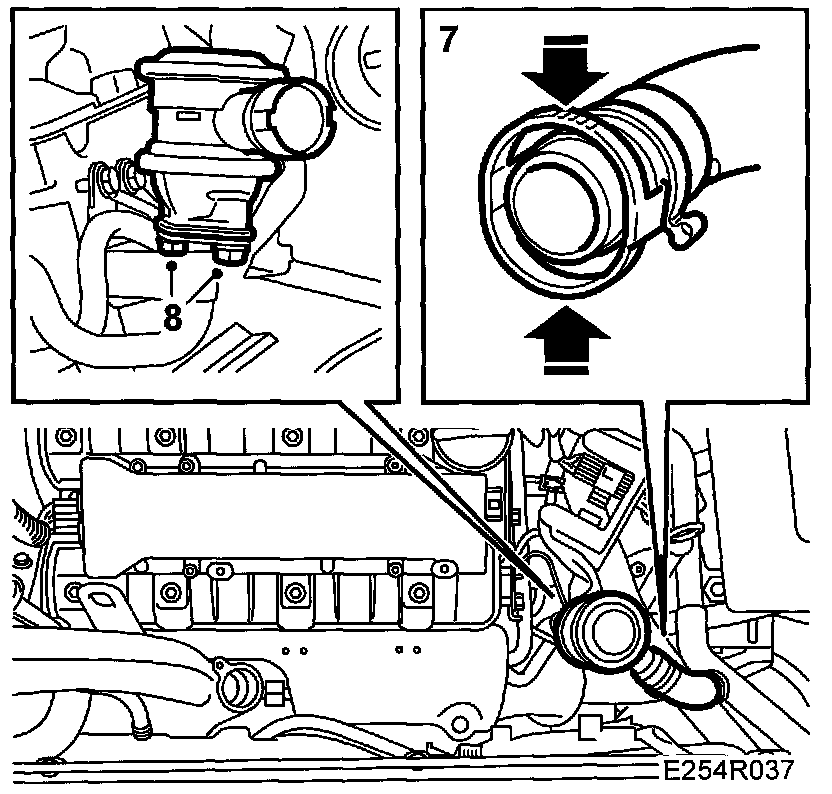 8

7

E254R037