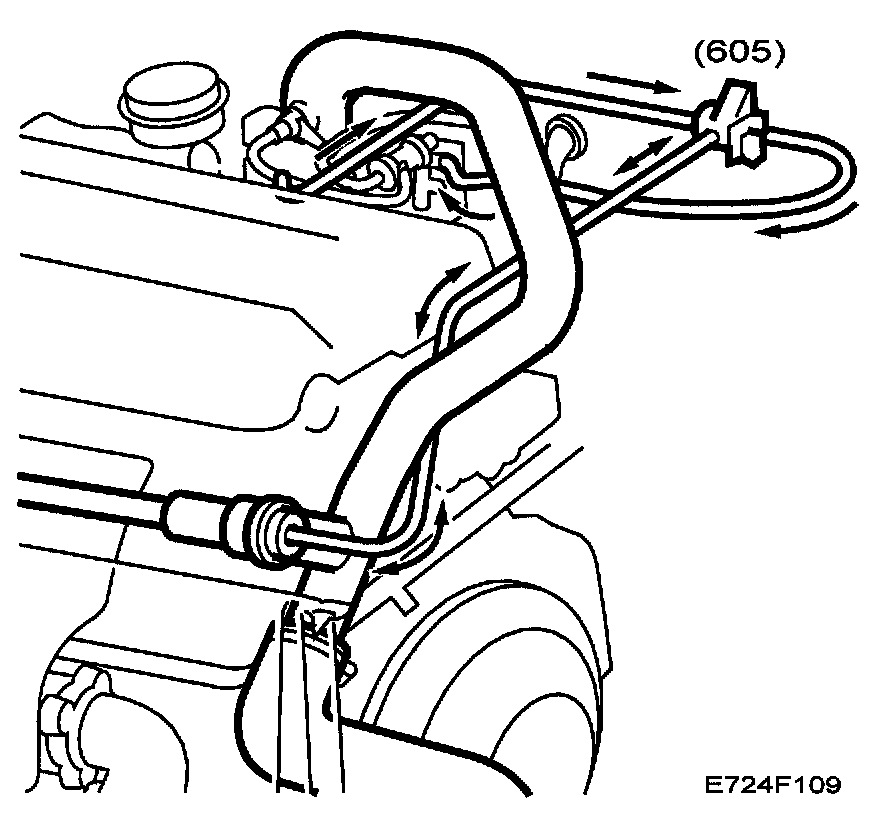 (605)

E724F109