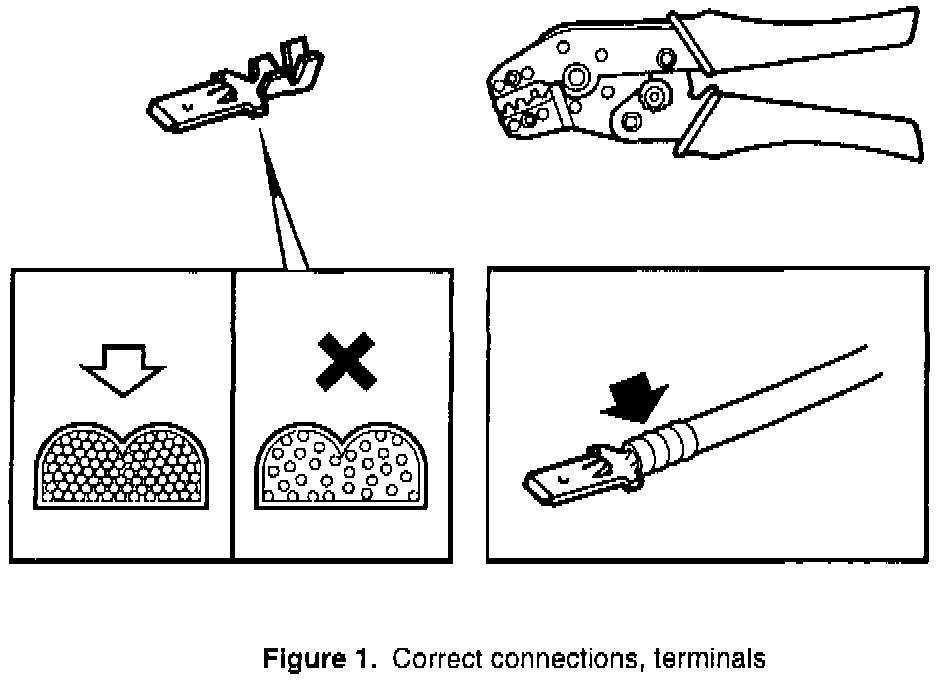 Figure 1. Correct connections, terminals