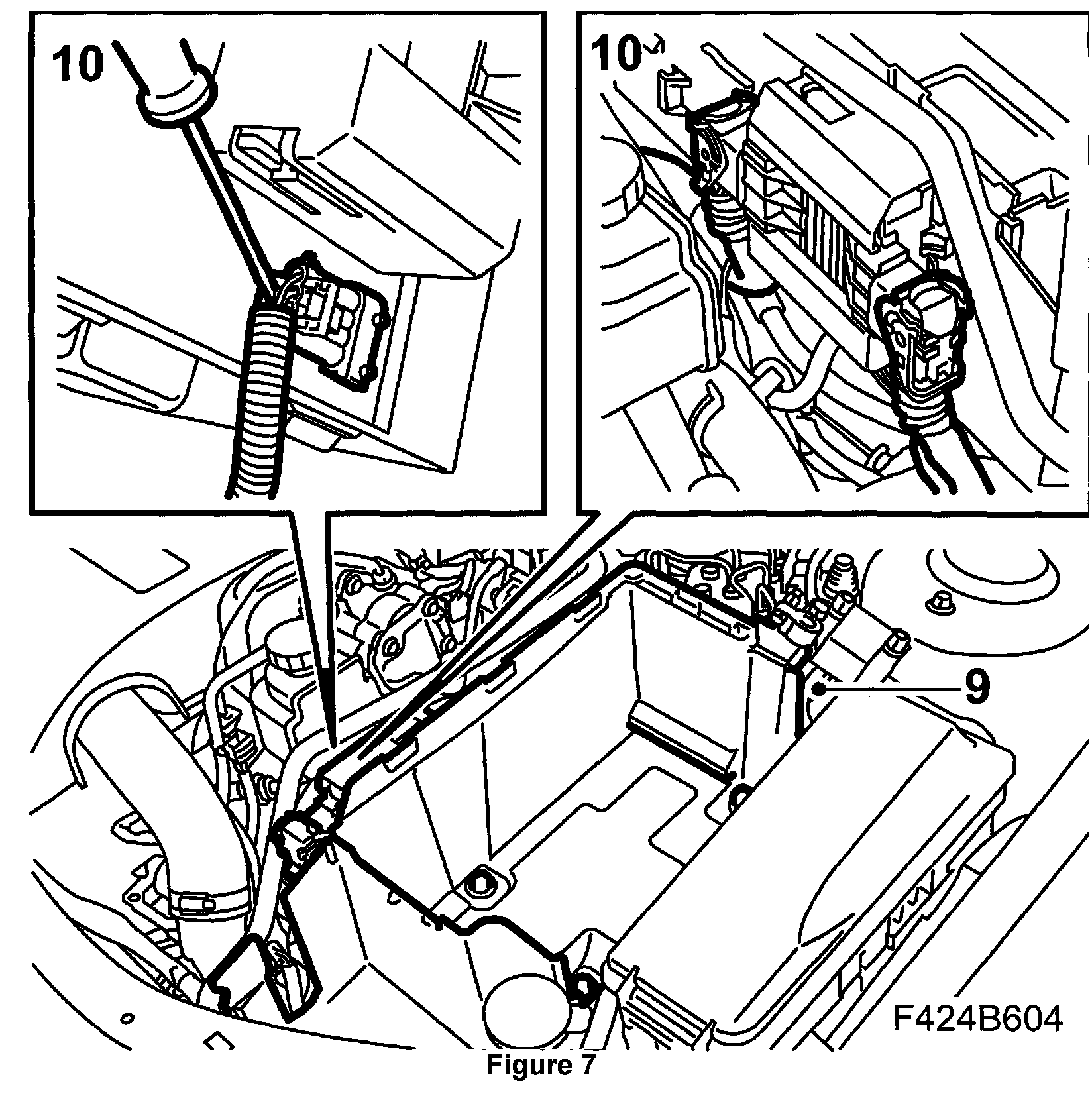 10

10

9

F424B604

Figure 7