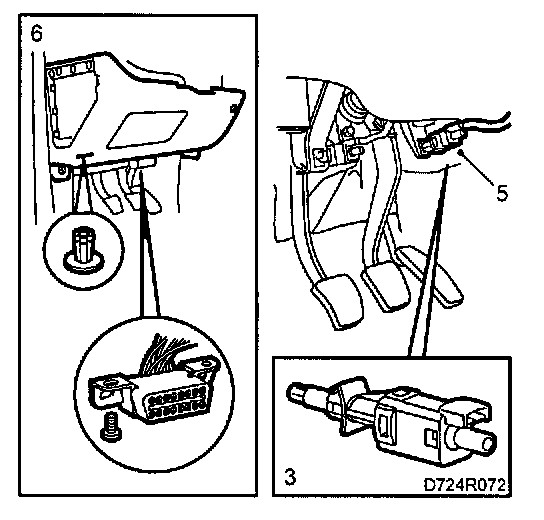 6

5

3

D724R072