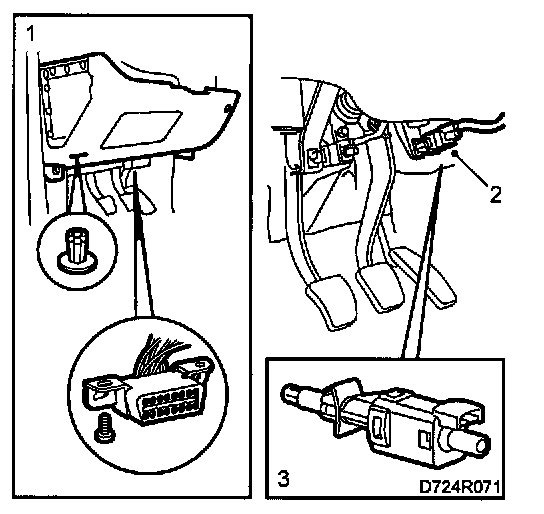 1

2

3

D724R071