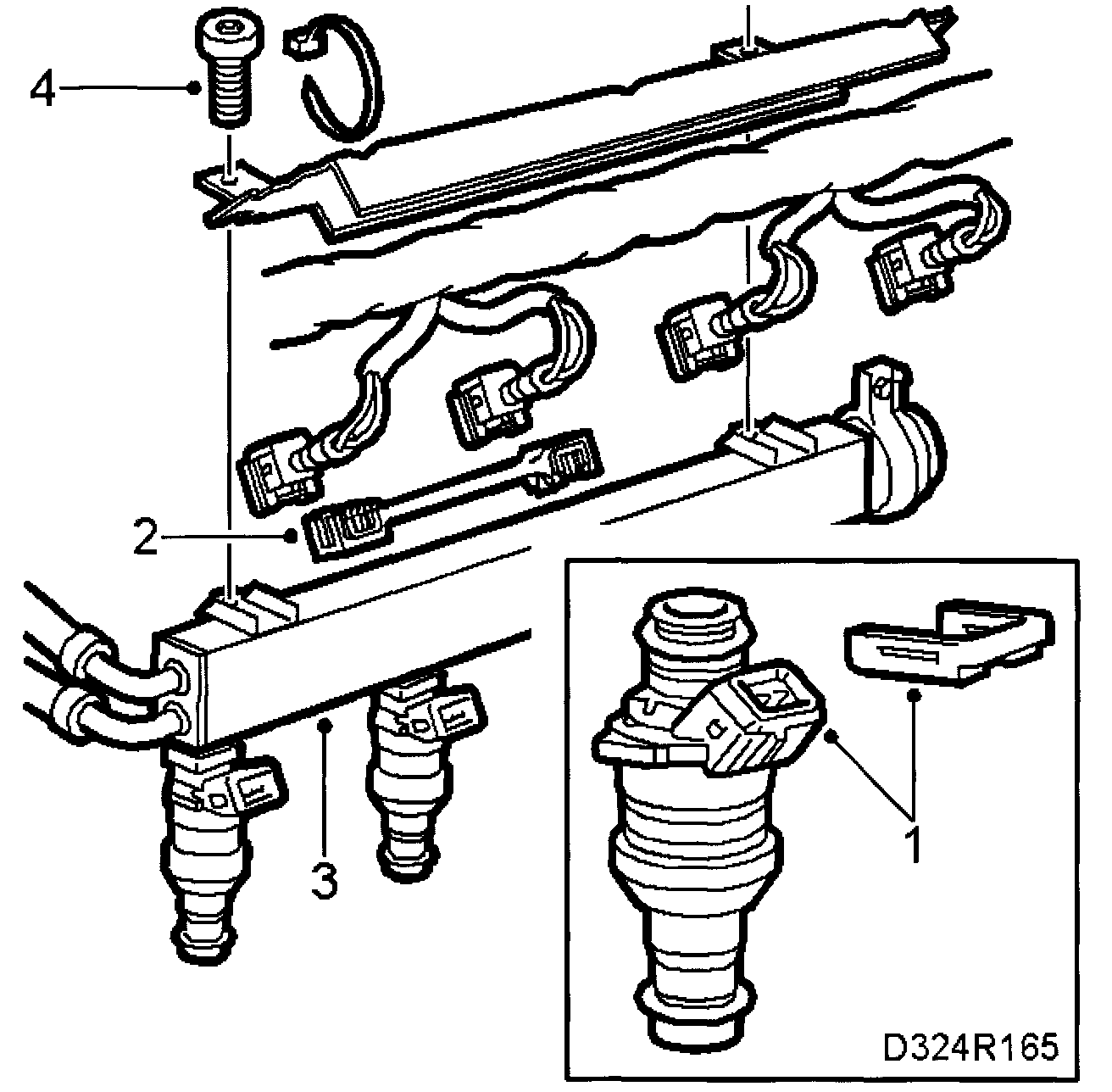 4
2
3
1
D324R165