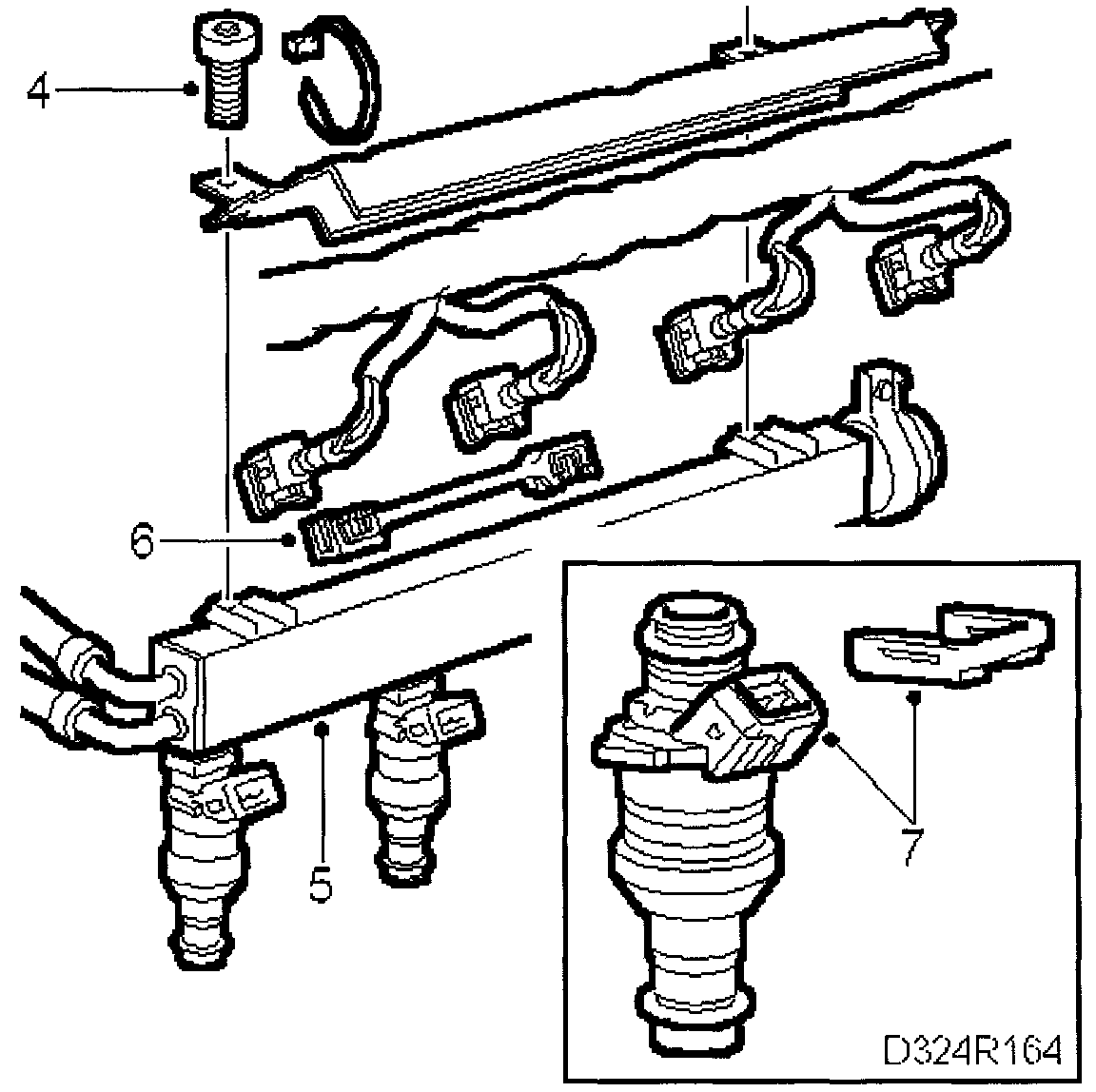 4
6
5
7
D324R164