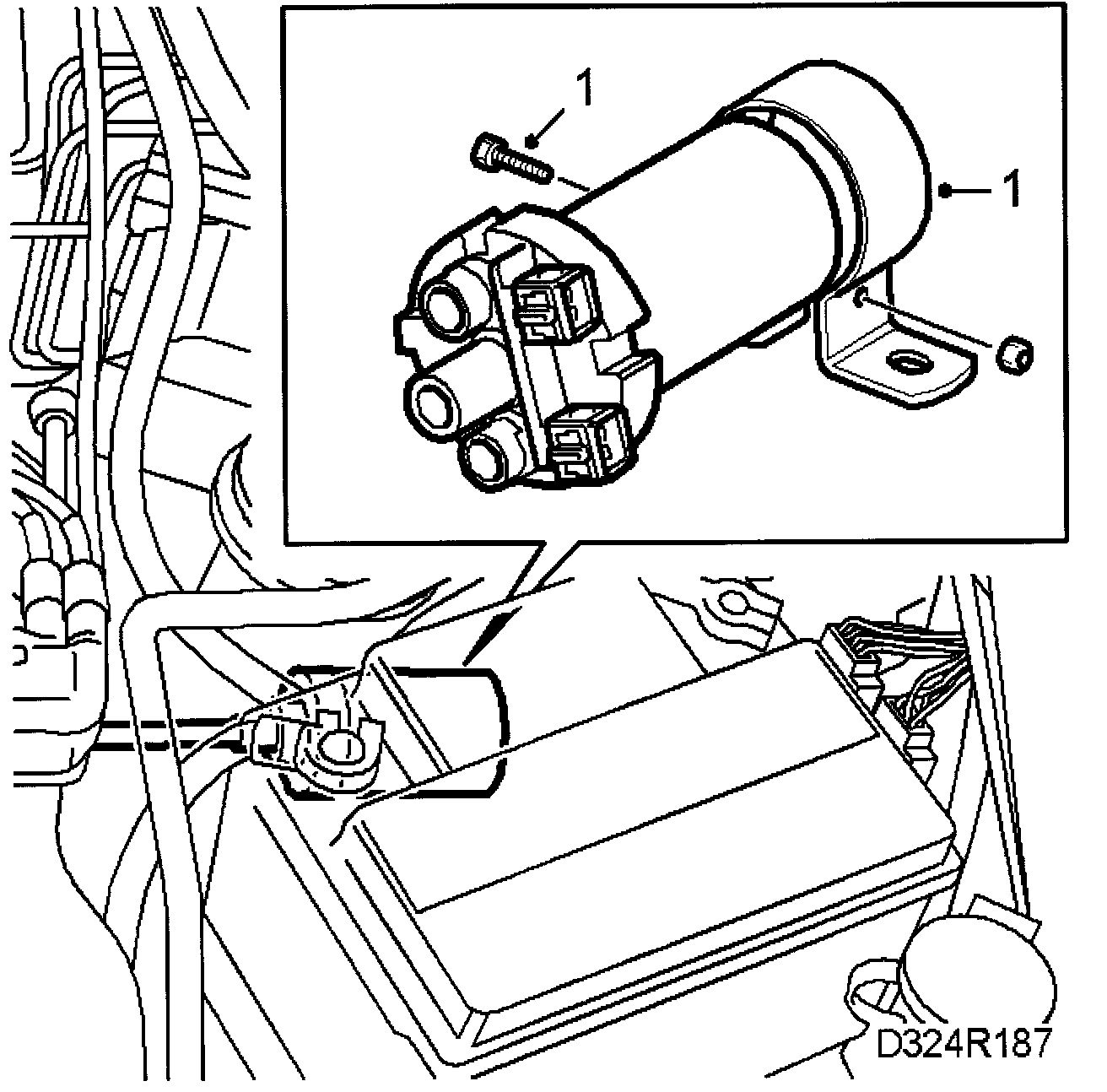 1
1
D324R187