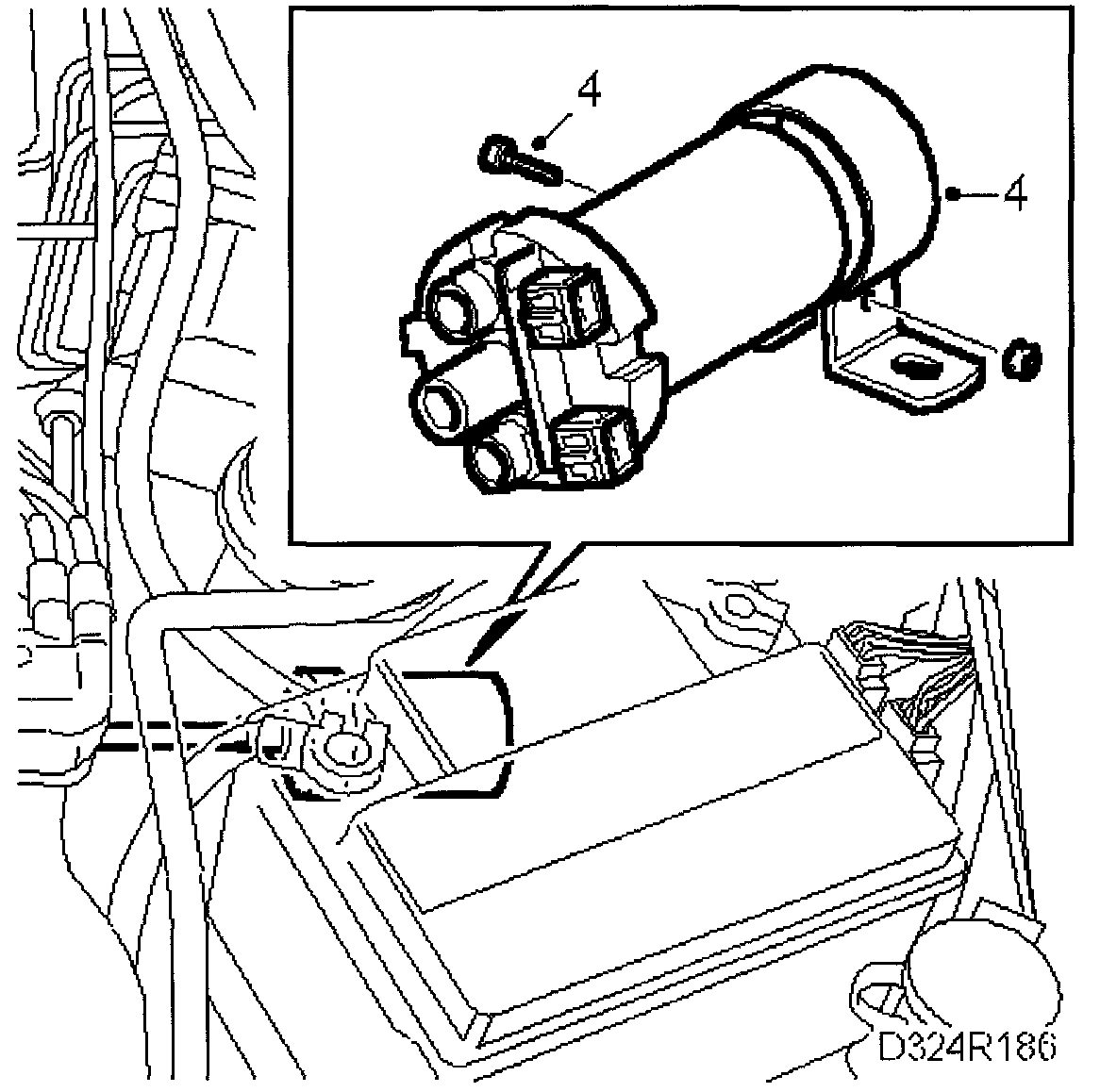 4
4
D324R186