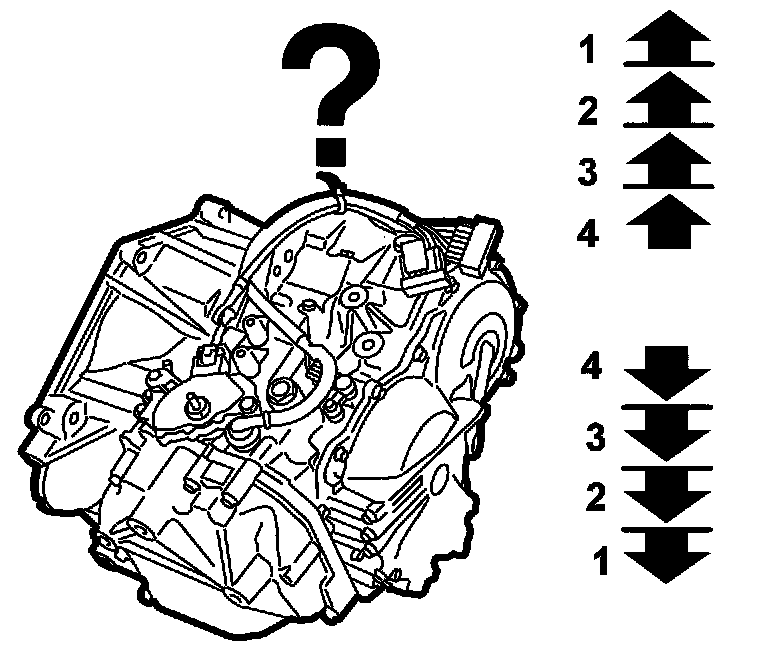 ?

1
2
3
4

4
3
2
1