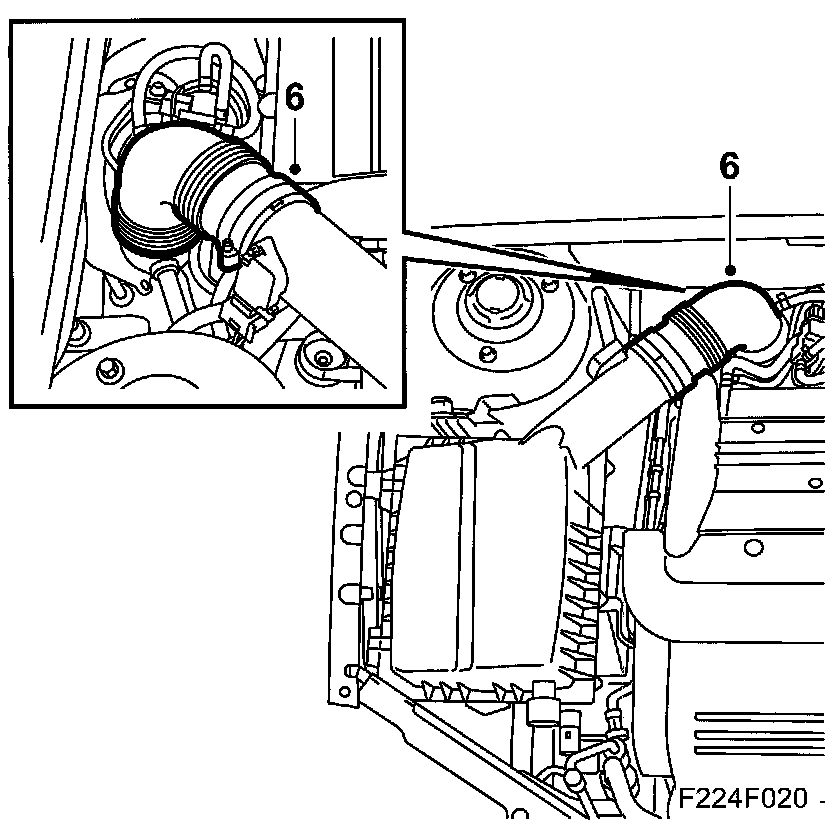 6

6

F224F020 -