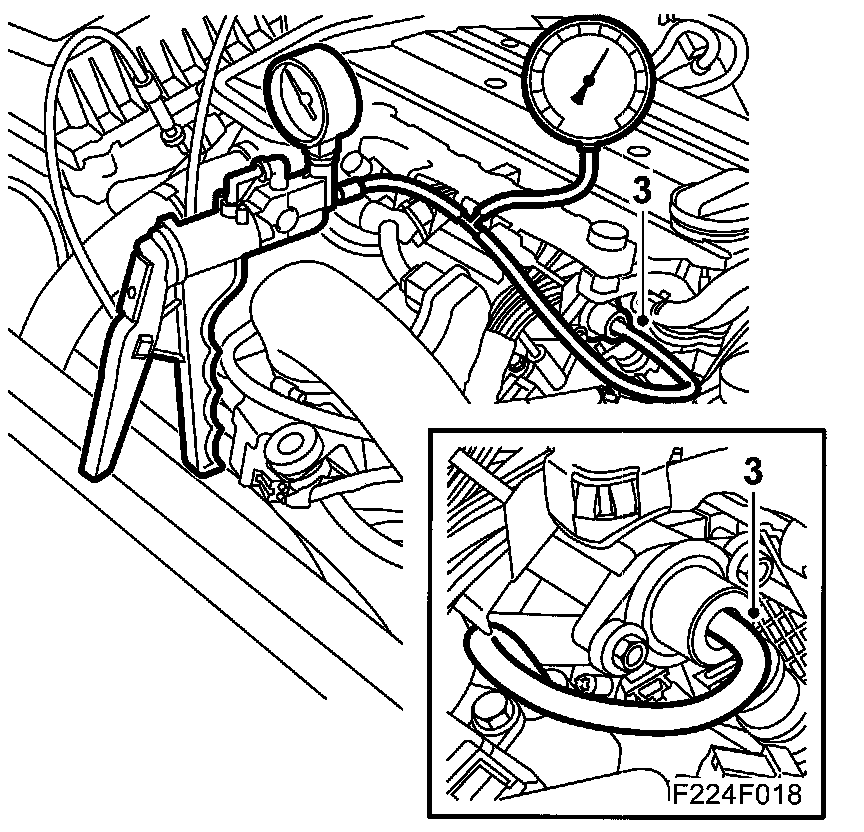 3
3
F224F018