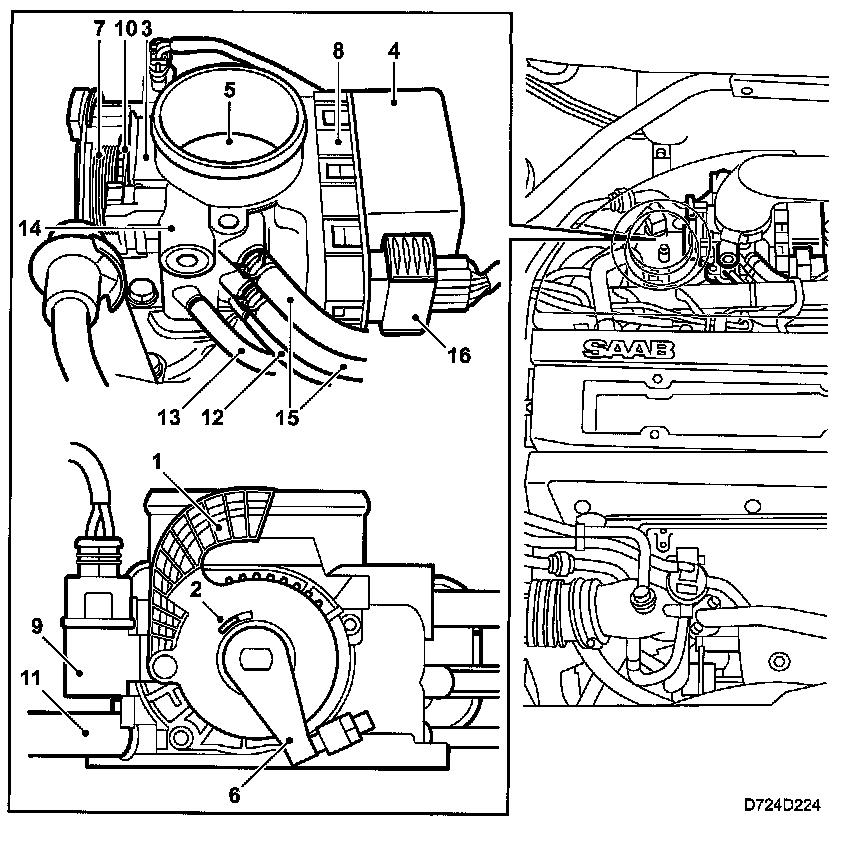 7 10 3
8
4
5
14
16
13
12
15
1
2
9
11
6
SAAB
D724D224