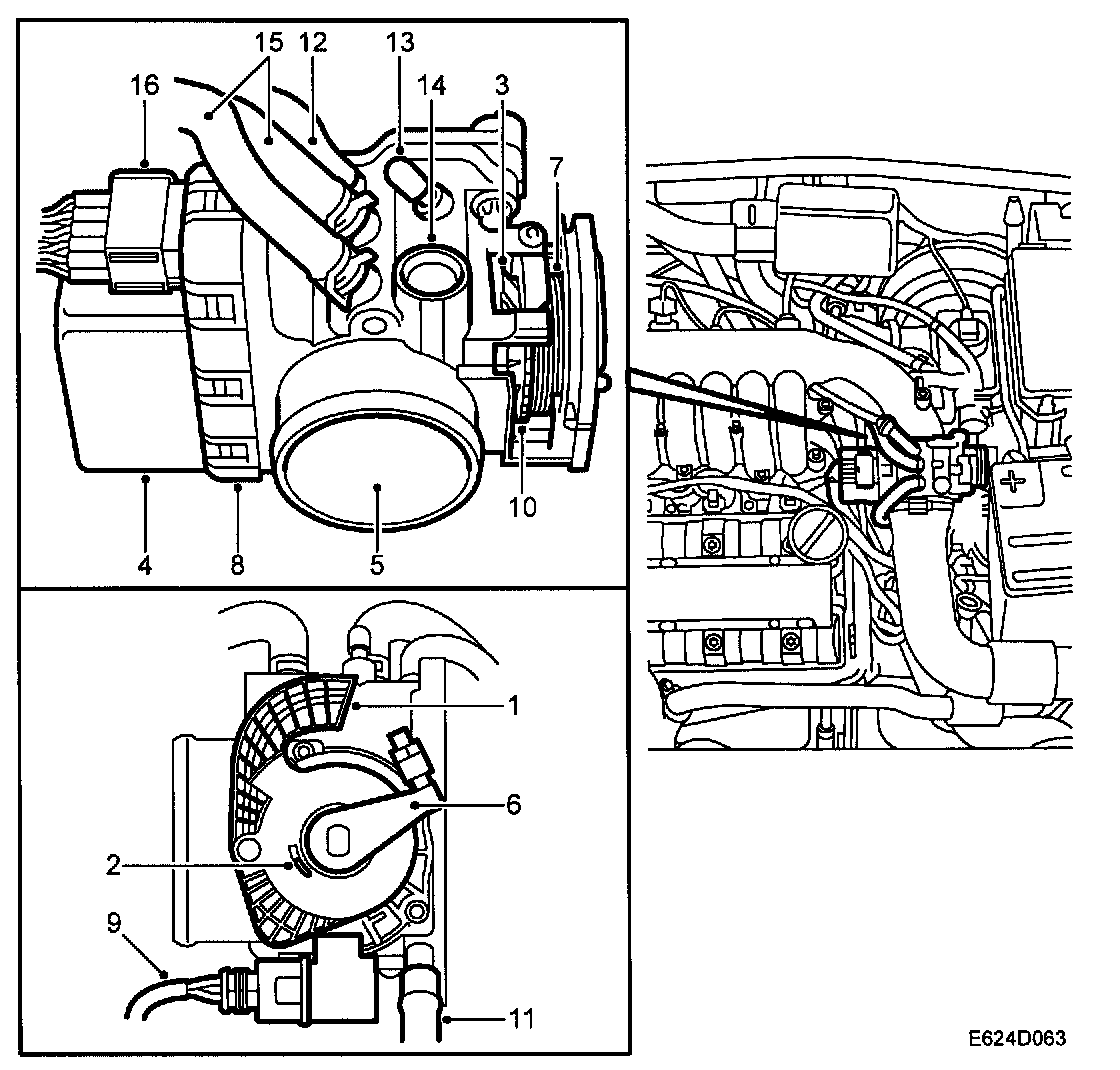 15 12 13
16
14 3
7
10
4 8 5
1
6
2
9
11
E624D063