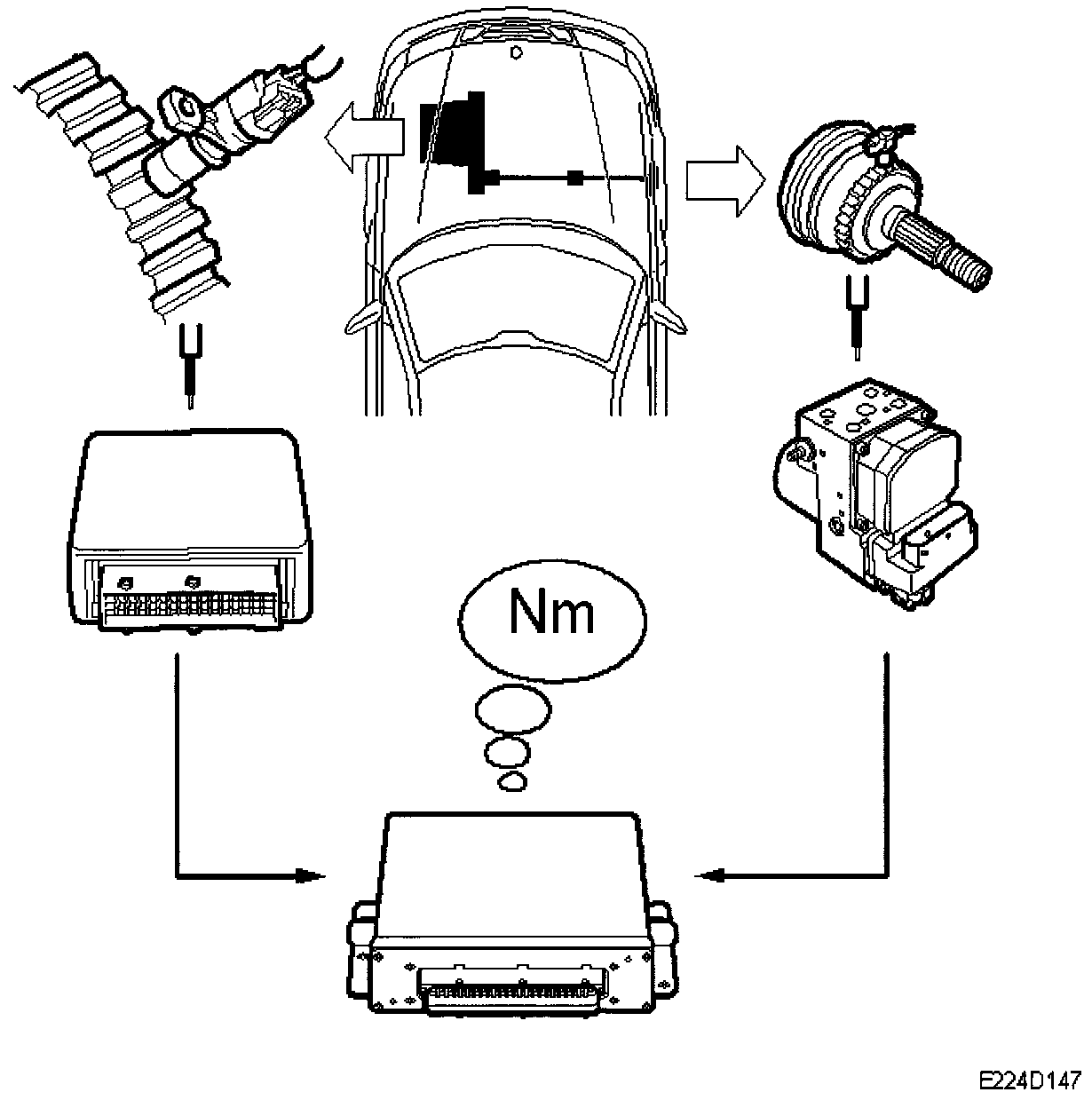 Nm

E224D147