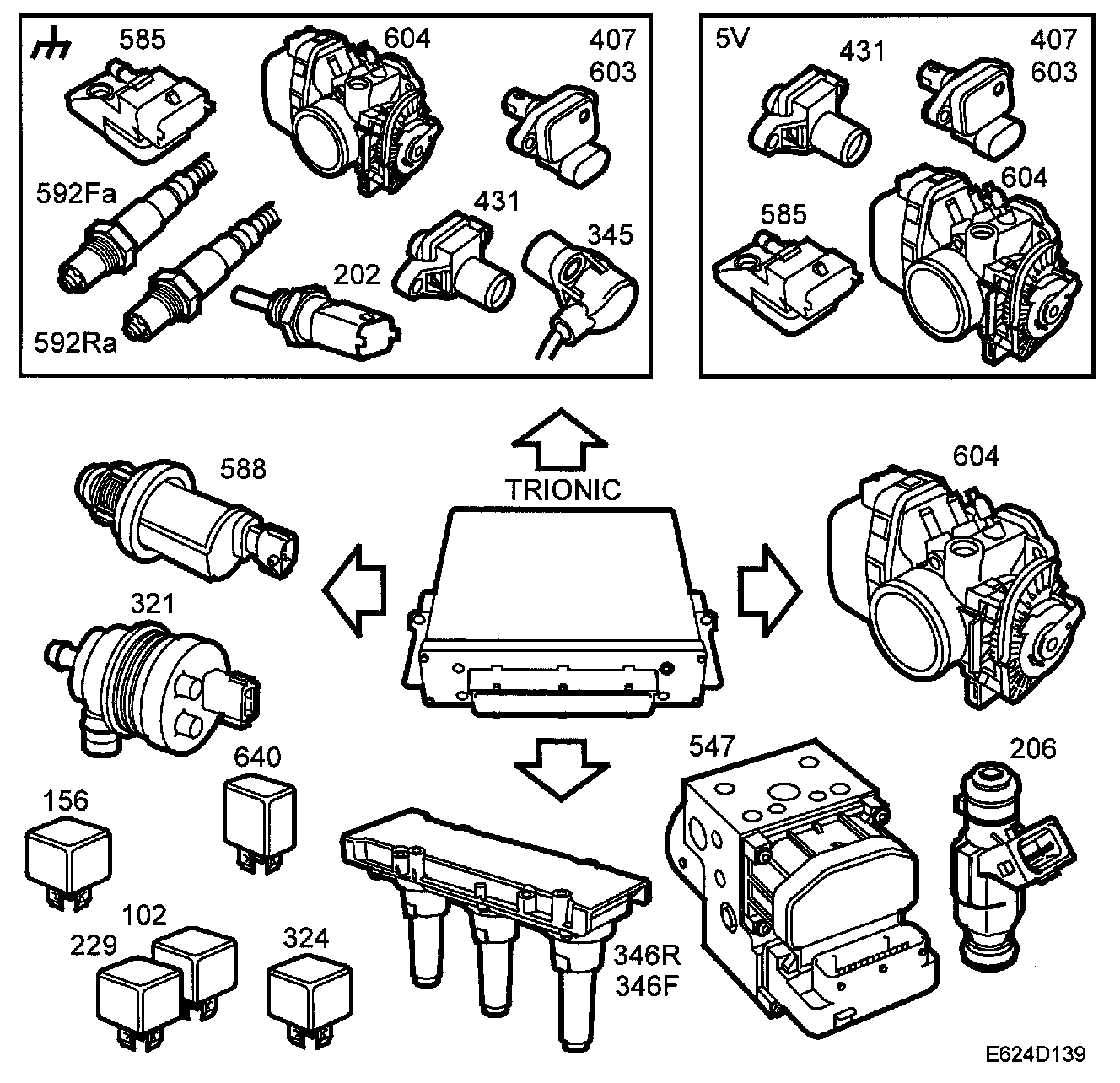 585
604
407
603
592Fa
431
345
202
592Ra

5V
431
407
603
604
585

588
TRIONIC
604
321
640
156
547
206
102
229
324
346R
346F
E624D139