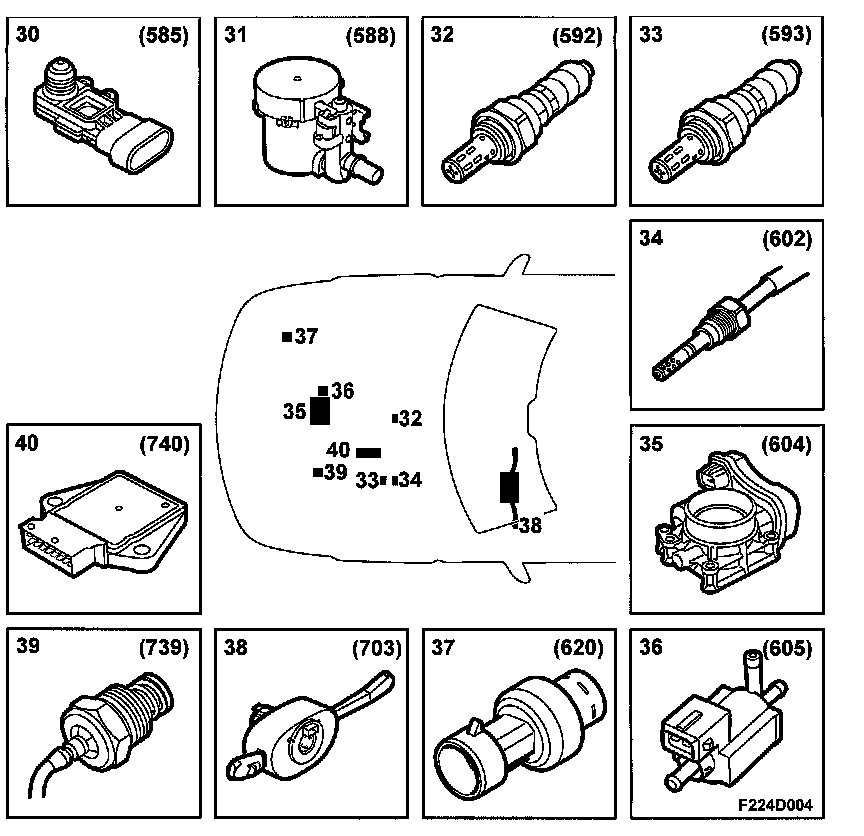 30 (585)
31 (588)
32 (592)
33 (593)
34 (602)
37
36
35
32
40
39
33
34
38
40 (740)
35 (604)
39 (739)
38 (703)
37 (620)
36 (605)
F224D004