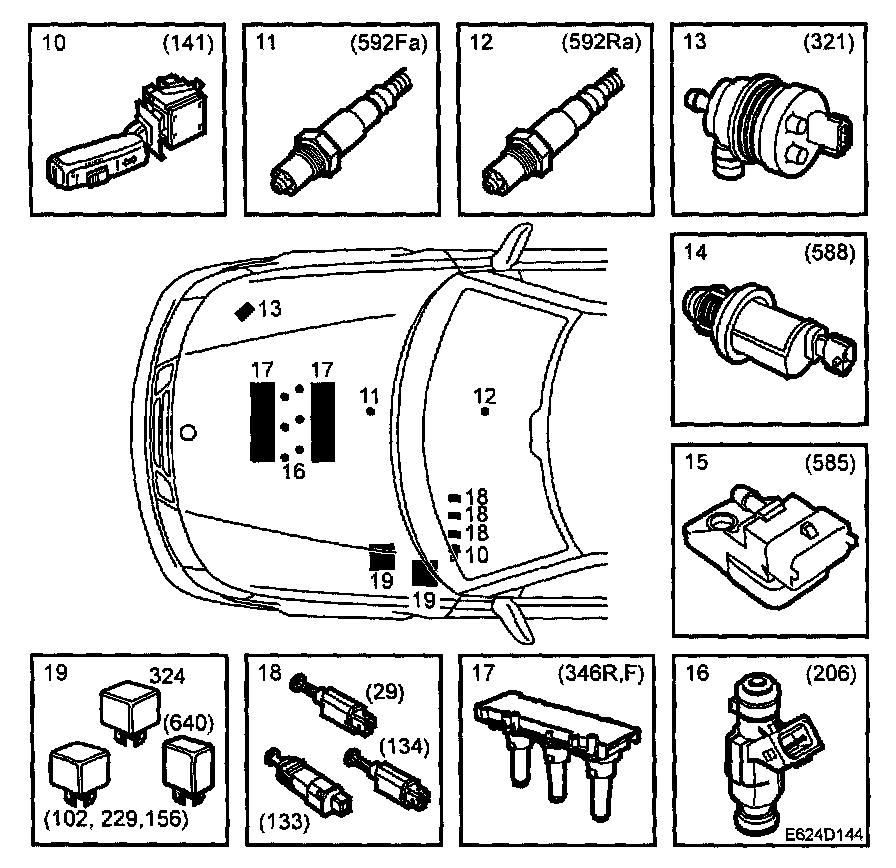 10 (141)

11 (592Fa)

12 (592Ra)

13 (321)

14 (588)

15 (585)

13
17 17
11
12
16
18
18
18
10
19
19

19 324
(640)
(102, 229,156)

18 (29)
(134)
(133)

17 (346R,F)

16 (206)

E624D144