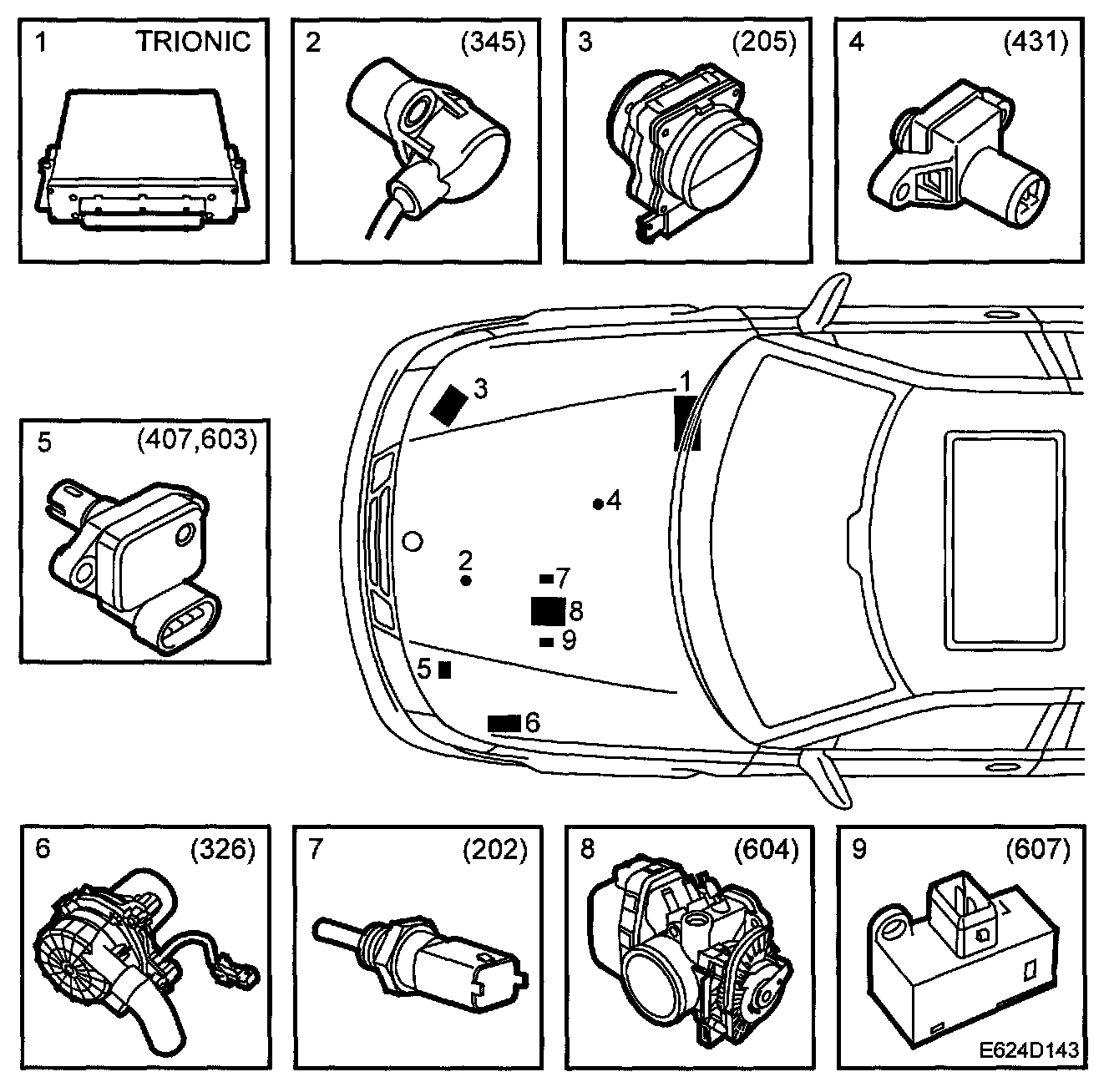 1 TRIONIC

2 (345)

3 (205)

4 (431)

5 (407,603)

3

1

4

2

7

8

9

5

6

6 (326)

7 (202)

8 (604)

9 (607)

E624D143