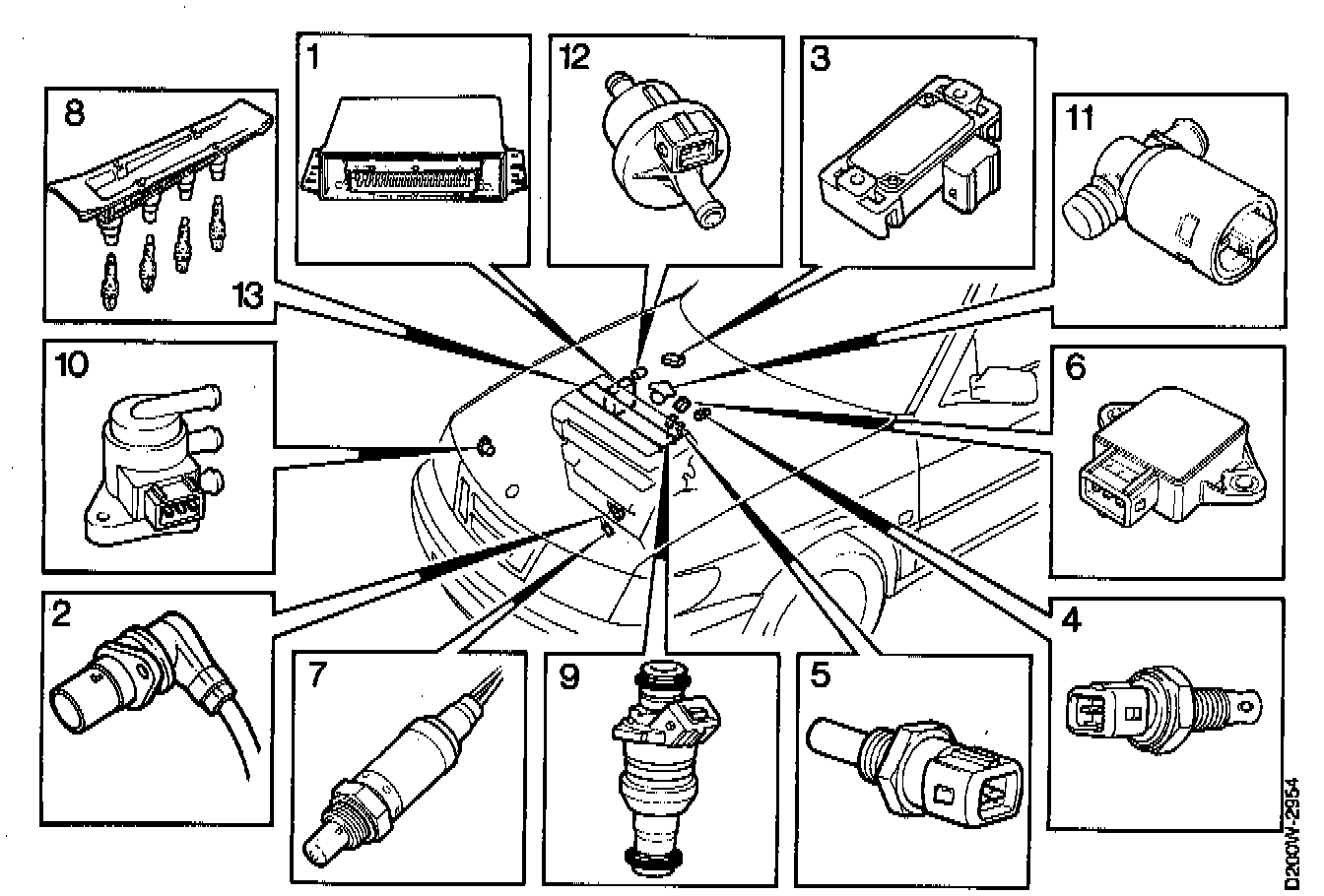 8
13
1
12
3
11
10
6
2
7
9
5
4
D200W-2954