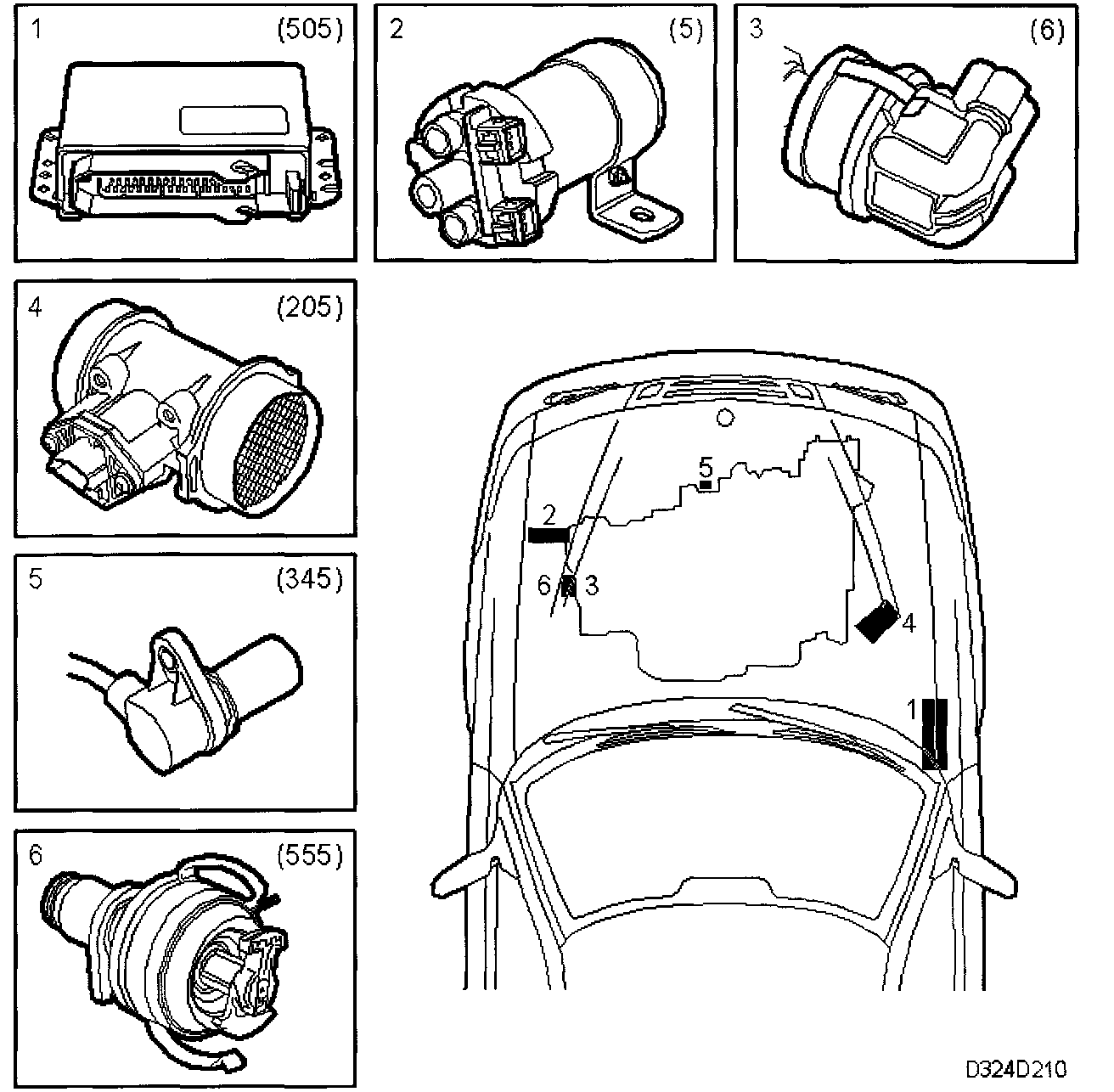 1 (505)

2 (5)

3 (6)

4 (205)

5 (345)

6 (555)

5

2

6 3

4

1

D324D210